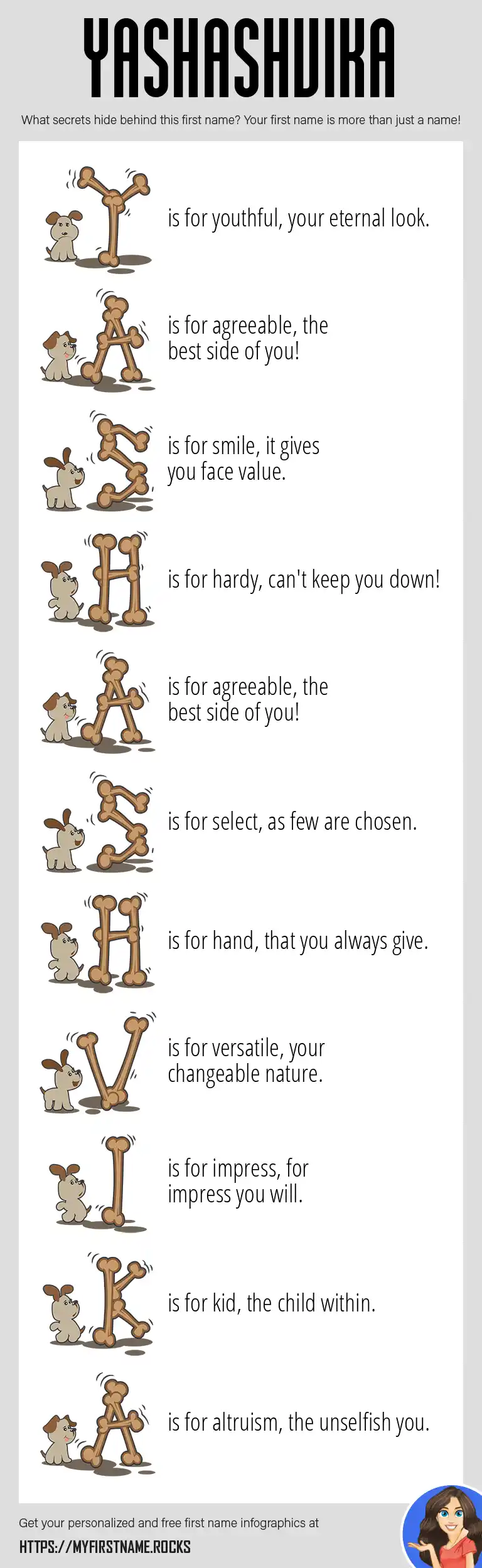 YASHASHVIKA

What secrets hide behind this first name? Your first name is more than just a name!

Y is for youthful, your eternal look.

A is for agreeable, the best side of you!

S is for smile, it gives you face value.

H is for hardy, can't keep you down!

A is for agreeable, the best side of you!

S is for select, as few are chosen.

H is for hand, that you always give.

V is for versatile, your changeable nature.

I is for impress, for impress you will.

K is for kid, the child within.

A is for altruism, the unselfish you.

Get your personalized and free first name infographics at

HTTPS://MYFIRSTNAME.ROCKS