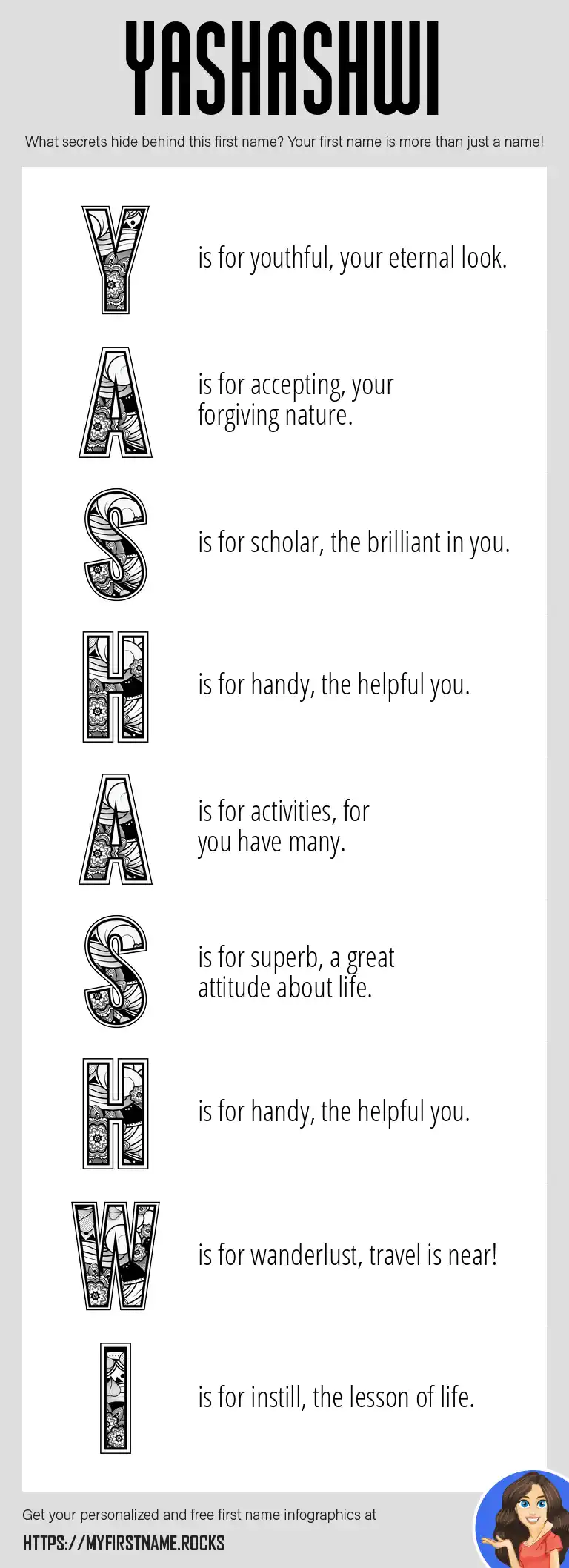 YASHASHWI

What secrets hide behind this first name? Your first name is more than just a name!

Y is for youthful, your eternal look.

A is for accepting, your forgiving nature.

S is for scholar, the brilliant in you.

H is for handy, the helpful you.

A is for activities, for you have many.

S is for superb, a great attitude about life.

H is for handy, the helpful you.

W is for wanderlust, travel is near!

I is for instill, the lesson of life.

Get your personalized and free first name infographics at

HTTPS://MYFIRSTNAME.ROCKS