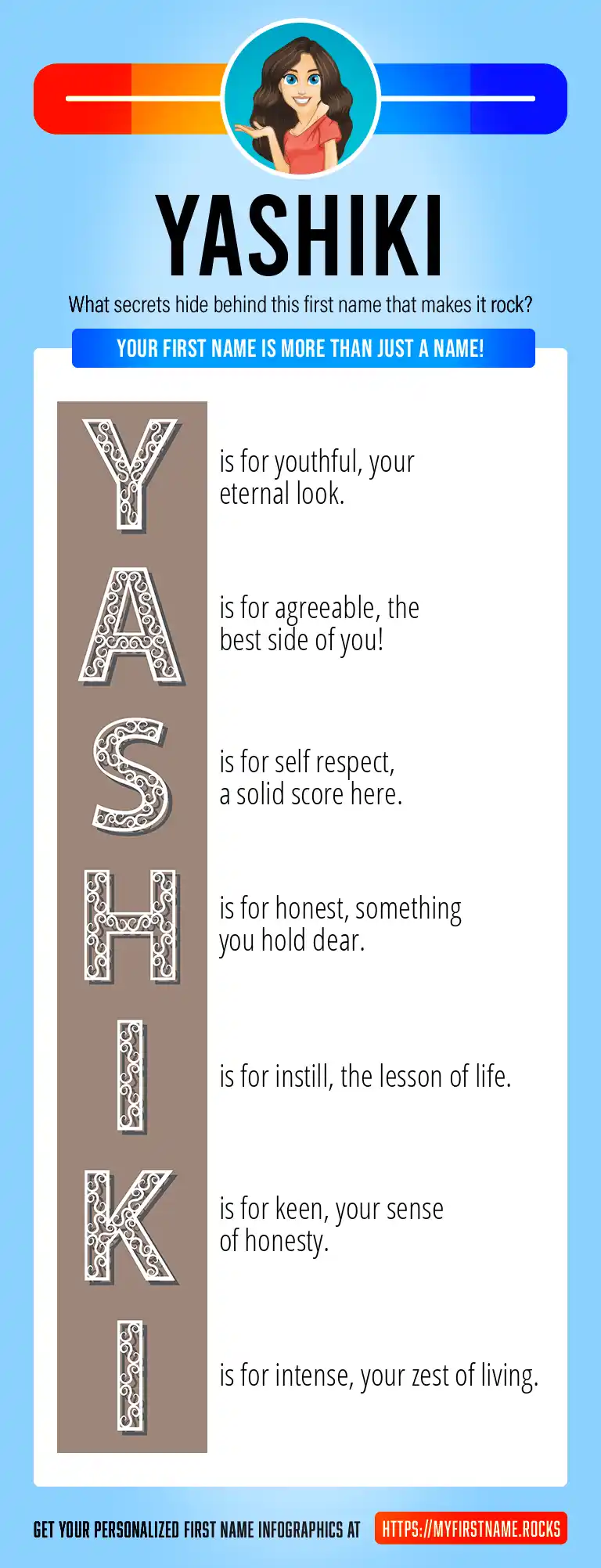 YASHIKI

What secrets hide behind this first name that makes it rock?

YOUR FIRST NAME IS MORE THAN JUST A NAME!

Y is for youthful, your eternal look.

A is for agreeable, the best side of you!

S is for self respect, a solid score here.

H is for honest, something you hold dear.

I is for instill, the lesson of life.

K is for keen, your sense of honesty.

I is for intense, your zest of living.

GET YOUR PERSONALIZED FIRST NAME INFOGRAPHICS AT HTTPS://MYFIRSTNAME.ROCKS