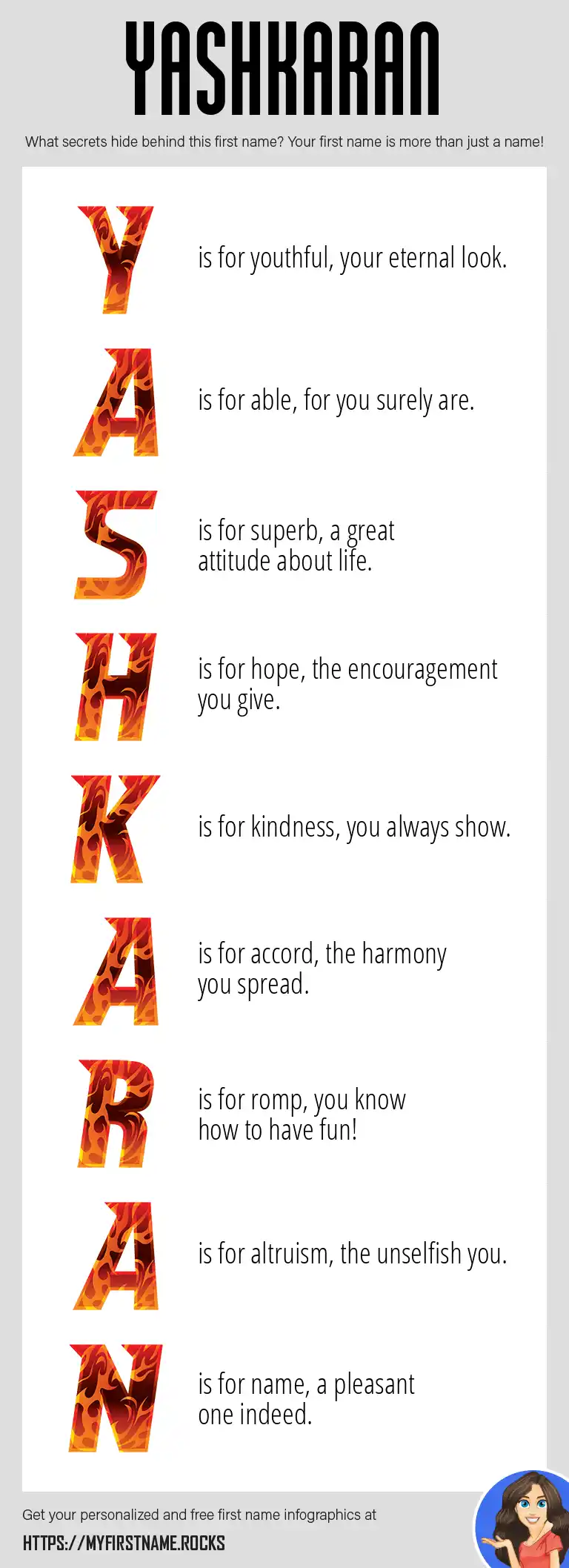 YASHKARAN

What secrets hide behind this first name? Your first name is more than just a name!

Y is for youthful, your eternal look.

A is for able, for you surely are.

S is for superb, a great attitude about life.

H is for hope, the encouragement you give.

K is for kindness, you always show.

A is for accord, the harmony you spread.

R is for romp, you know how to have fun!

A is for altruism, the unselfish you.

N is for name, a pleasant one indeed.

Get your personalized and free first name infographics at

HTTPS://MYFIRSTNAME.ROCKS