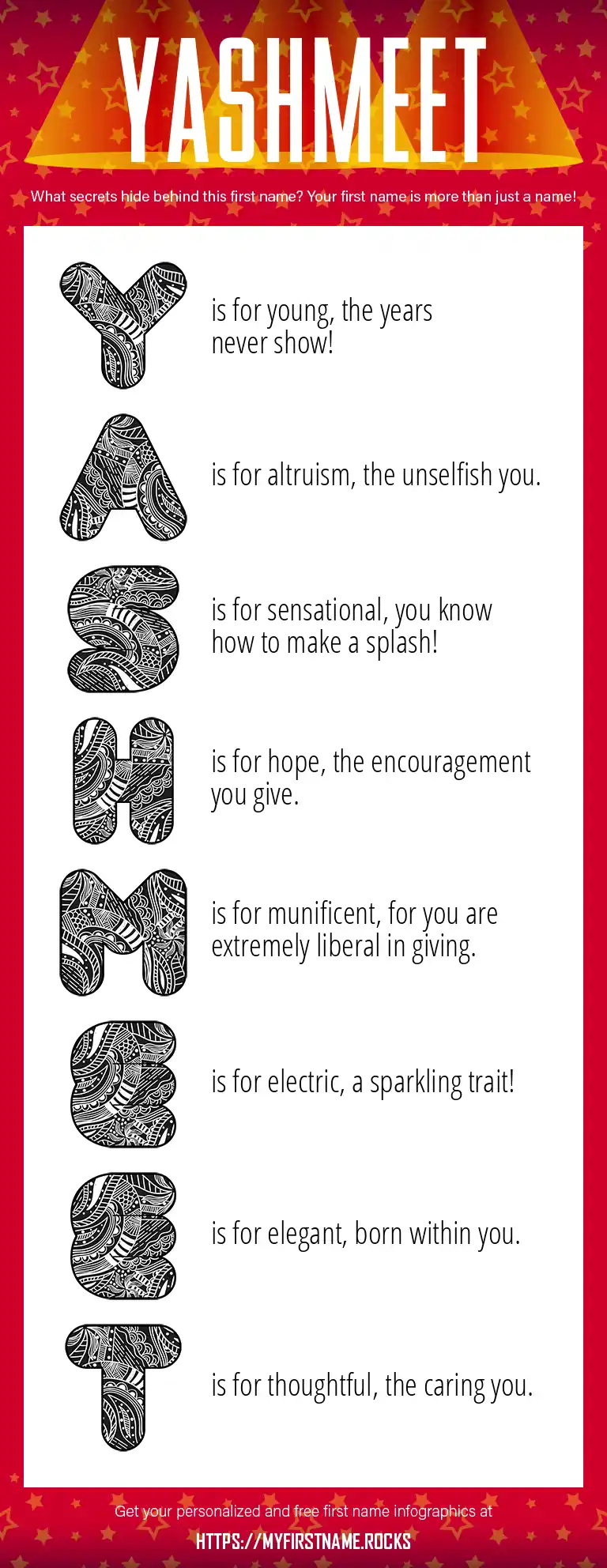 YASHMEET

What secrets hide behind this first name? Your first name is more than just a name!

Y is for young, the years never show!

A is for altruism, the unselfish you.

S is for sensational, you know how to make a splash!

H is for hope, the encouragement you give.

M is for munificent, for you are extremely liberal in giving.

E is for electric, a sparkling trait!

E is for elegant, born within you.

T is for thoughtful, the caring you.

Get your personalized and free first name infographics at

HTTPS://MYFIRSTNAME.ROCKS