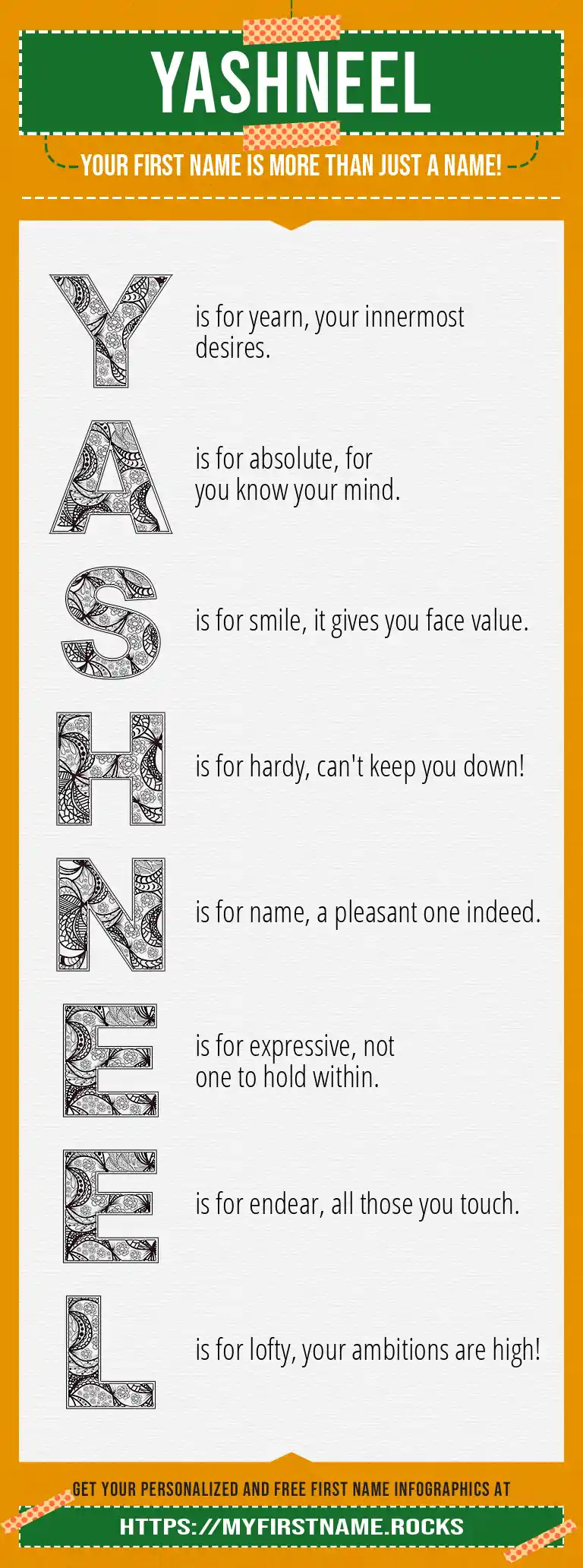 YASHNEEL

YOUR FIRST NAME IS MORE THAN JUST A NAME!

Y is for yearn, your innermost desires.

A is for absolute, for you know your mind.

S is for smile, it gives you face value.

H is for hardy, can't keep you down!

N is for name, a pleasant one indeed.

E is for expressive, not one to hold within.

E is for endear, all those you touch.

L is for lofty, your ambitions are high!

GET YOUR PERSONALIZED AND FREE FIRST NAME INFOGRAPHICS AT

HTTPS://MYFIRSTNAME.ROCKS