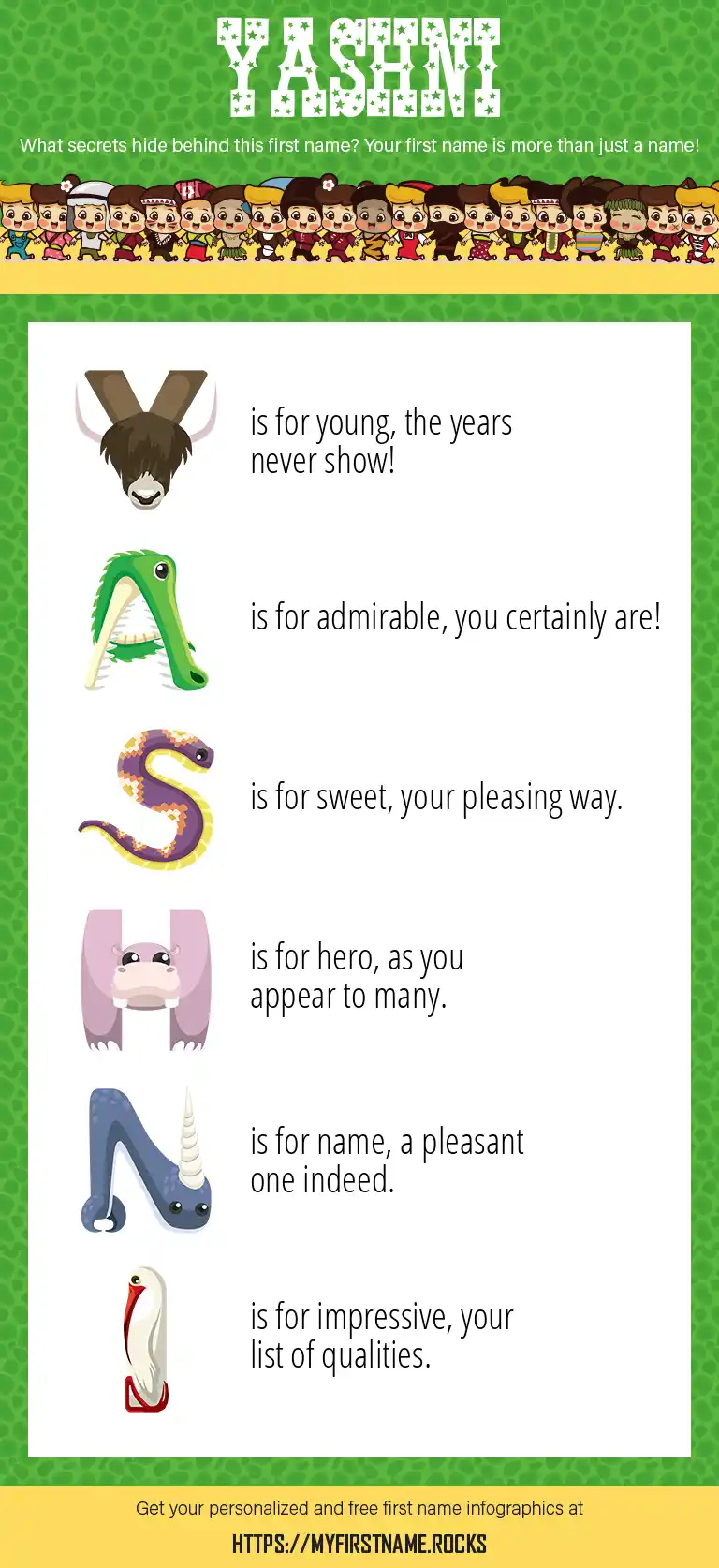 YASHNI

What secrets hide behind this first name? Your first name is more than just a name!

Y is for young, the years never show!

A is for admirable, you certainly are!

S is for sweet, your pleasing way.

H is for hero, as you appear to many.

N is for name, a pleasant one indeed.

I is for impressive, your list of qualities.

Get your personalized and free first name infographics at

HTTPS://MYFIRSTNAME.ROCKS