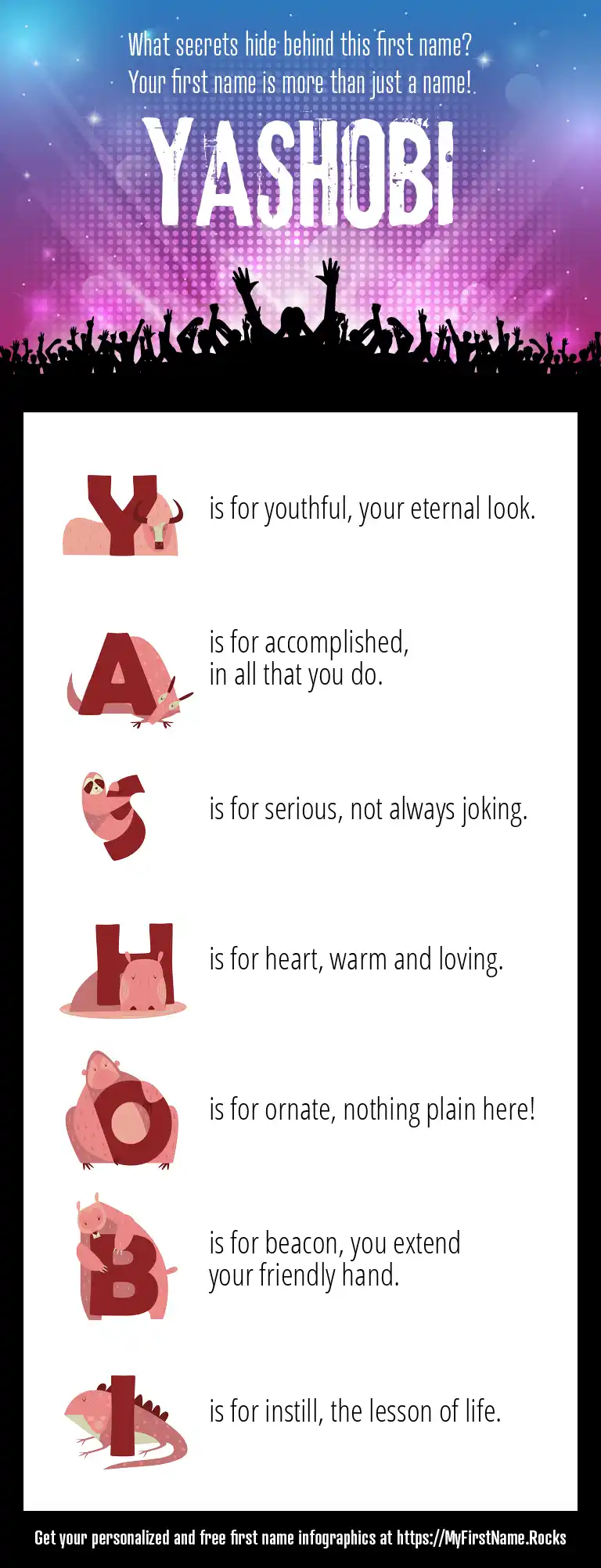 What secrets hide behind this first name?
Your first name is more than just a name!

YASHOBI

Y is for youthful, your eternal look.

A is for accomplished, in all that you do.

S is for serious, not always joking.

H is for heart, warm and loving.

O is for ornate, nothing plain here!

B is for beacon, you extend your friendly hand.

I is for instill, the lesson of life.

Get your personalized and free first name infographics at https://MyFirstName.Rocks