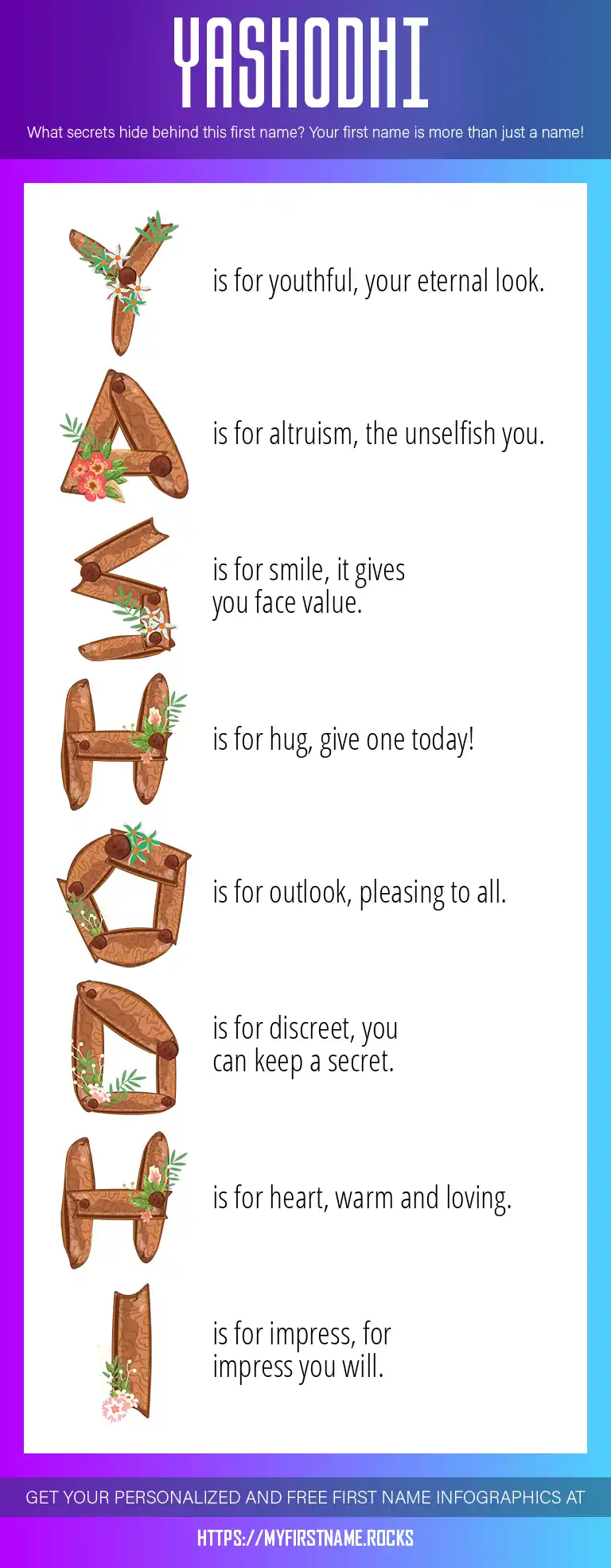 YASHODHI

What secrets hide behind this first name? Your first name is more than just a name!

Y is for youthful, your eternal look.

A is for altruism, the unselfish you.

S is for smile, it gives you face value.

H is for hug, give one today!

O is for outlook, pleasing to all.

D is for discreet, you can keep a secret.

H is for heart, warm and loving.

I is for impress, for impress you will.

GET YOUR PERSONALIZED AND FREE FIRST NAME INFOGRAPHICS AT

HTTPS://MYFIRSTNAME.ROCKS