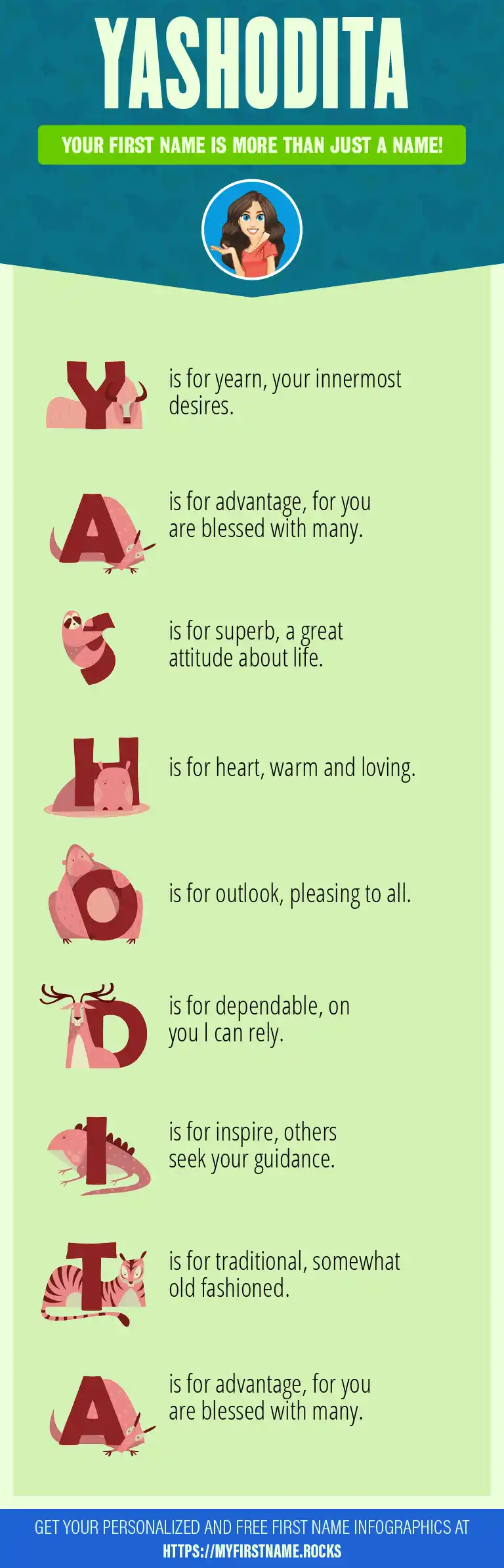 YASHODITA

YOUR FIRST NAME IS MORE THAN JUST A NAME!

Y is for yearn, your innermost desires.

A is for advantage, for you are blessed with many.

S is for superb, a great attitude about life.

H is for heart, warm and loving.

O is for outlook, pleasing to all.

D is for dependable, on you I can rely.

I is for inspire, others seek your guidance.

T is for traditional, somewhat old fashioned.

A is for advantage, for you are blessed with many.

GET YOUR PERSONALIZED AND FREE FIRST NAME INFOGRAPHICS AT HTTPS://MYFIRSTNAME.ROCKS