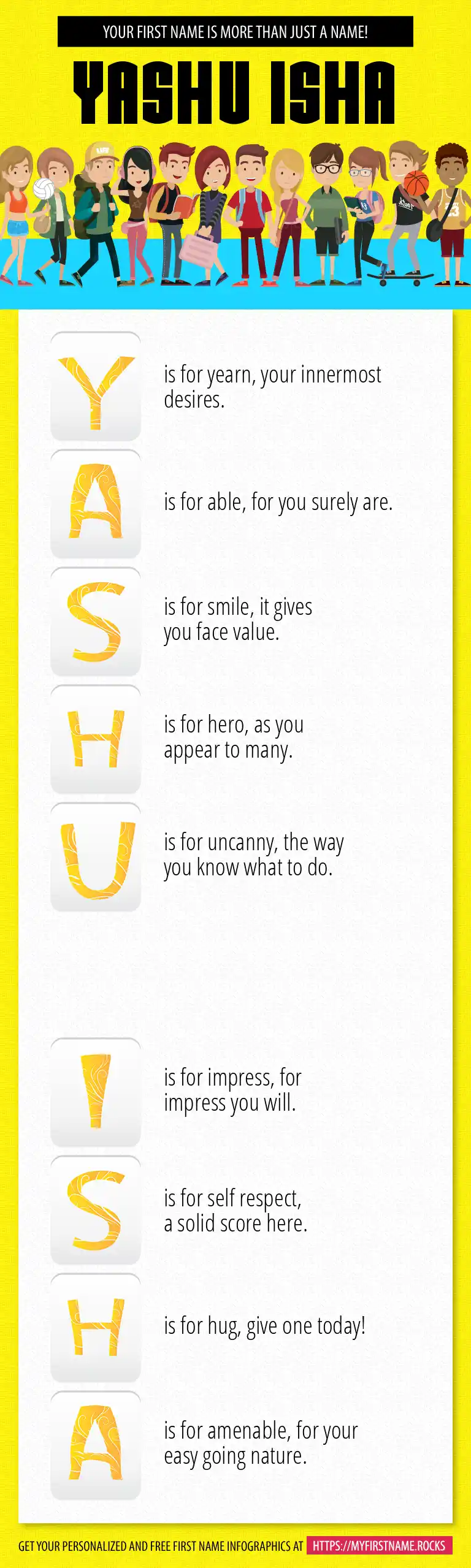 YOUR FIRST NAME IS MORE THAN JUST A NAME!

YASHU ISHA

Y is for yearn, your innermost desires.

A is for able, for you surely are.

S is for smile, it gives you face value.

H is for hero, as you appear to many.

U is for uncanny, the way you know what to do.

I is for impress, for impress you will.

S is for self respect, a solid score here.

H is for hug, give one today!

A is for amenable, for your easy going nature.

GET YOUR PERSONALIZED AND FREE FIRST NAME INFOGRAPHICS AT HTTPS://MYFIRSTNAME.ROCKS