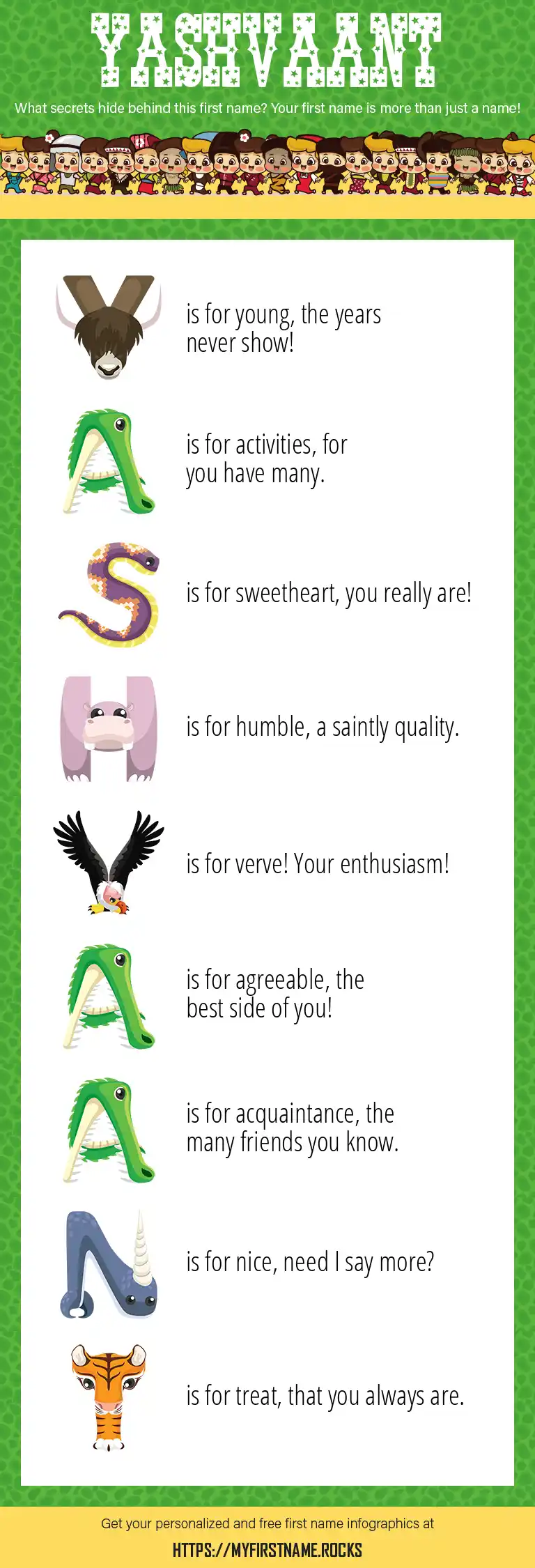 YASHVAANT

What secrets hide behind this first name? Your first name is more than just a name!

Y is for young, the years never show!

A is for activities, for you have many.

S is for sweetheart, you really are!

H is for humble, a saintly quality.

V is for verve! Your enthusiasm!

A is for agreeable, the best side of you!

A is for acquaintance, the many friends you know.

N is for nice, need I say more?

T is for treat, that you always are.

Get your personalized and free first name infographics at

HTTPS://MYFIRSTNAME.ROCKS