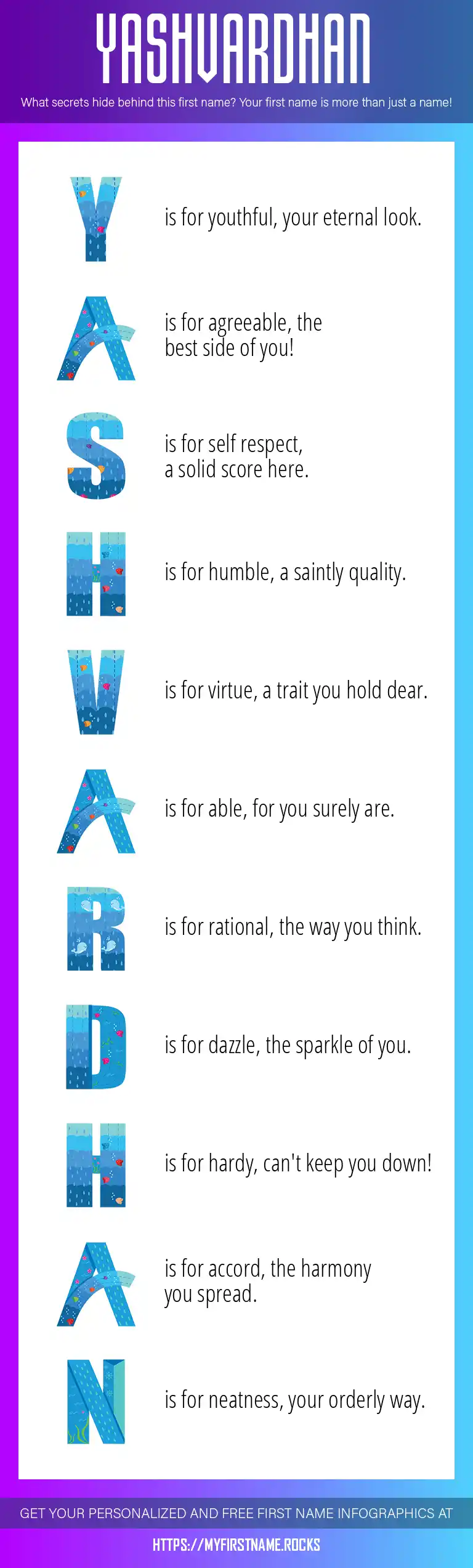 YASHVARDHAN

What secrets hide behind this first name? Your first name is more than just a name!

Y is for youthful, your eternal look.

A is for agreeable, the best side of you!

S is for self respect, a solid score here.

H is for humble, a saintly quality.

V is for virtue, a trait you hold dear.

A is for able, for you surely are.

R is for rational, the way you think.

D is for dazzle, the sparkle of you.

H is for hardy, can't keep you down!

A is for accord, the harmony you spread.

N is for neatness, your orderly way.

GET YOUR PERSONALIZED AND FREE FIRST NAME INFOGRAPHICS AT

HTTPS://MYFIRSTNAME.ROCKS