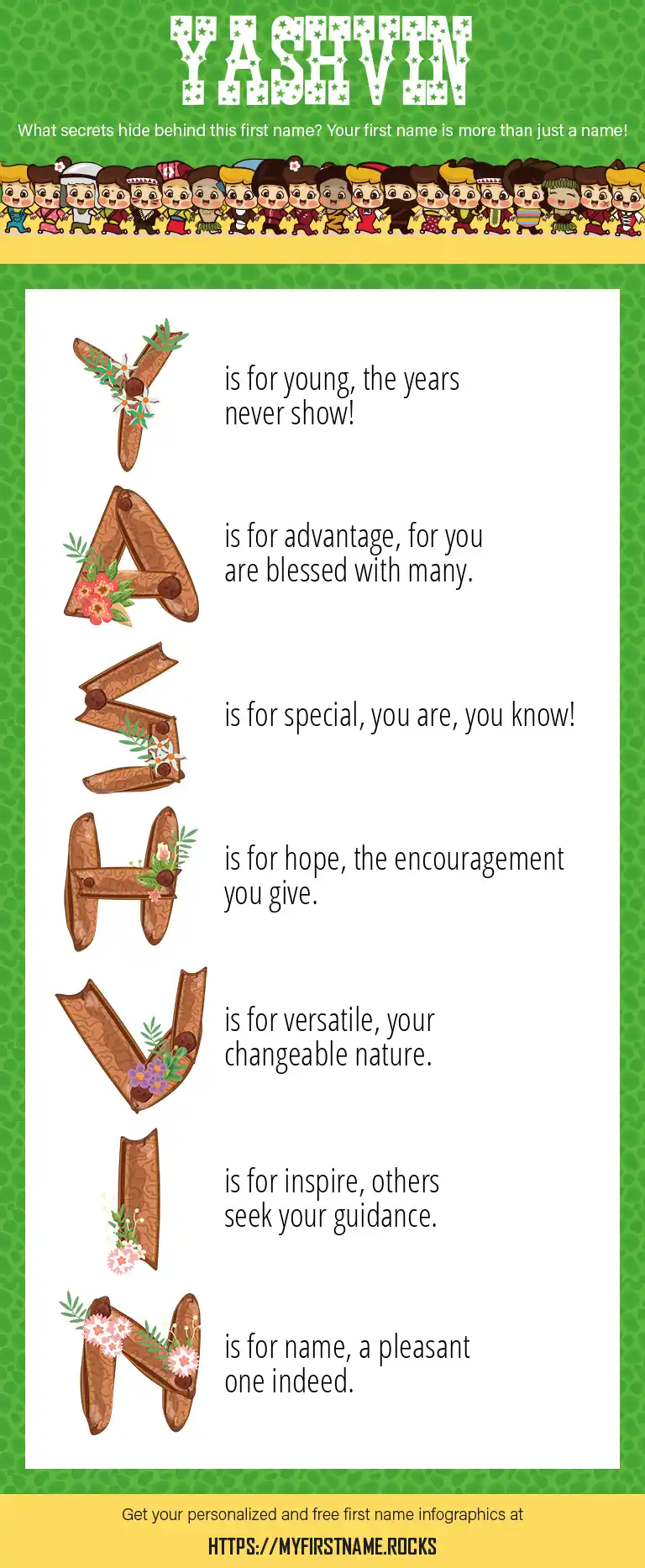 YASHVIN

What secrets hide behind this first name? Your first name is more than just a name!

Y is for young, the years never show!

A is for advantage, for you are blessed with many.

S is for special, you are, you know!

H is for hope, the encouragement you give.

V is for versatile, your changeable nature.

I is for inspire, others seek your guidance.

N is for name, a pleasant one indeed.

Get your personalized and free first name infographics at

HTTPS://MYFIRSTNAME.ROCKS