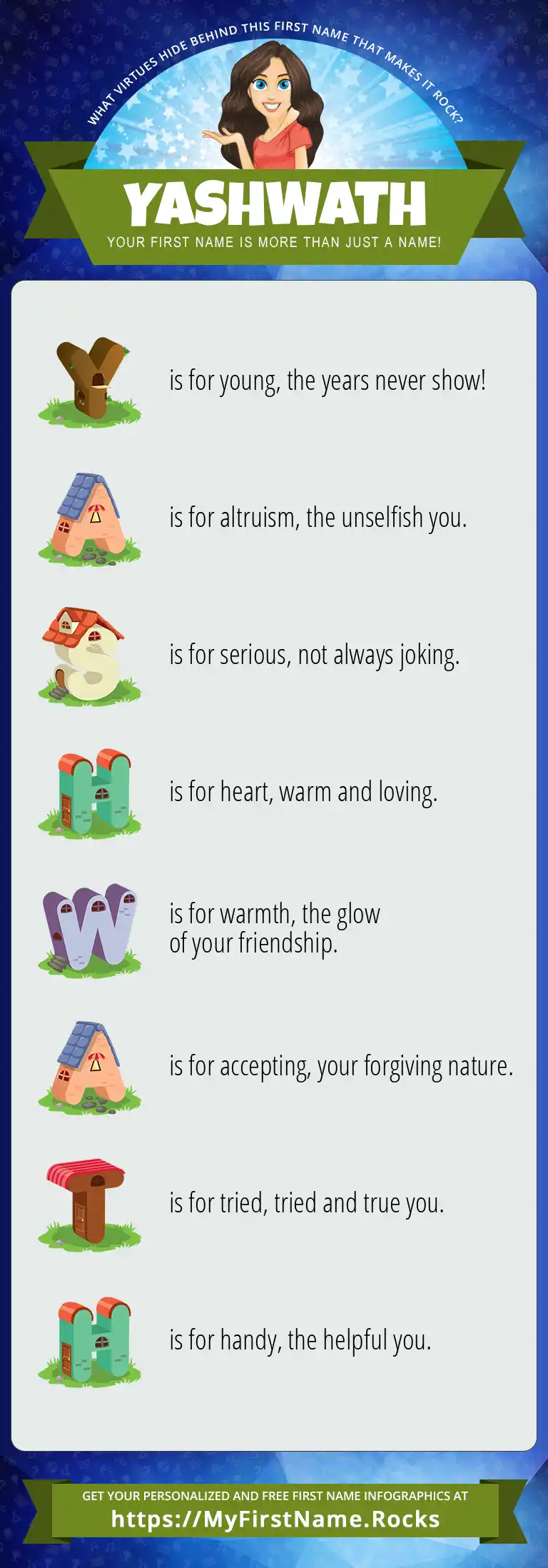 WHAT VIRTUES HIDE BEHIND THIS FIRST NAME THAT MAKES IT ROCK?

YASHWATH

YOUR FIRST NAME IS MORE THAN JUST A NAME!

Y is for young, the years never show!

A is for altruism, the unselfish you.

S is for serious, not always joking.

H is for heart, warm and loving.

W is for warmth, the glow of your friendship.

A is for accepting, your forgiving nature.

T is for tried, tried and true you.

H is for handy, the helpful you.

GET YOUR PERSONALIZED AND FREE FIRST NAME INFOGRAPHICS AT

https://MyFirstName.Rocks