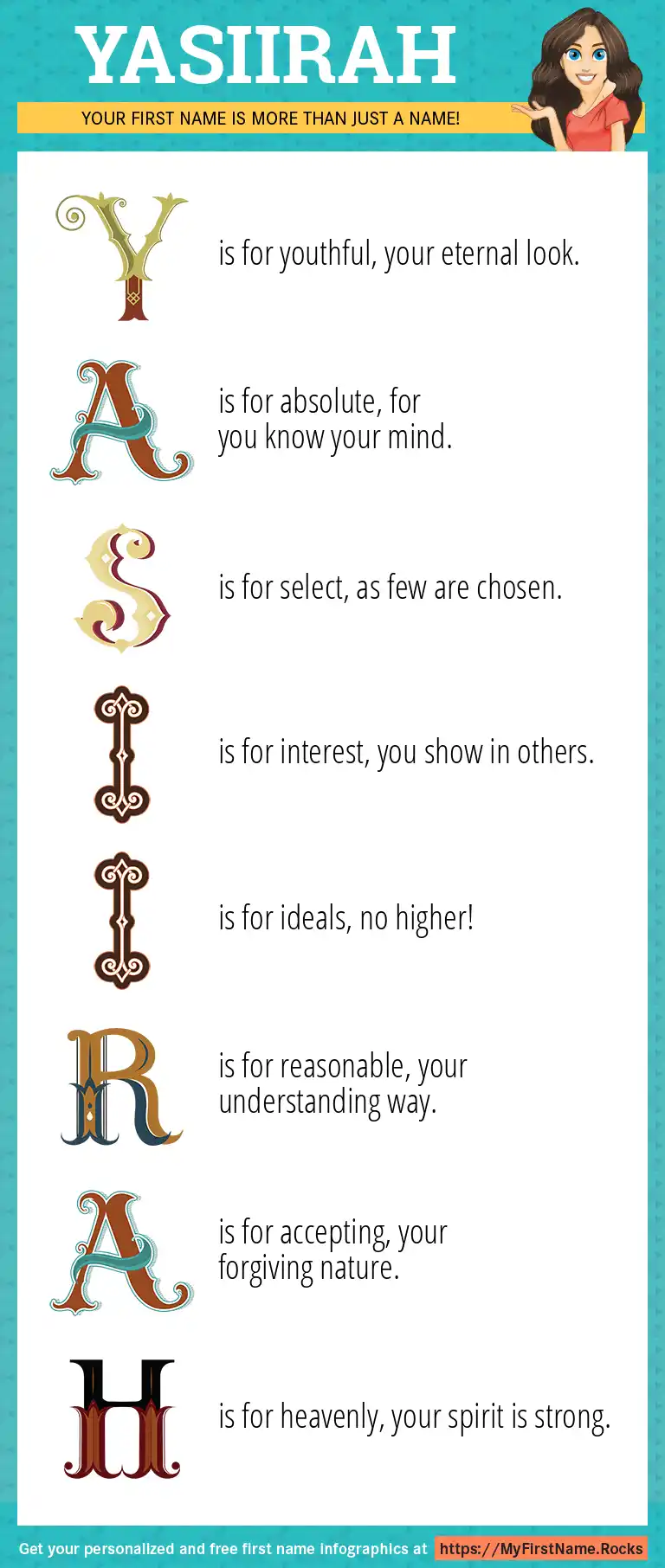 YASIIRAH

YOUR FIRST NAME IS MORE THAN JUST A NAME!

Y is for youthful, your eternal look.

A is for absolute, for you know your mind.

S is for select, as few are chosen.

I is for interest, you show in others.

I is for ideals, no higher!

R is for reasonable, your understanding way.

A is for accepting, your forgiving nature.

H is for heavenly, your spirit is strong.

Get your personalized and free first name infographics at https://MyFirstName.Rocks