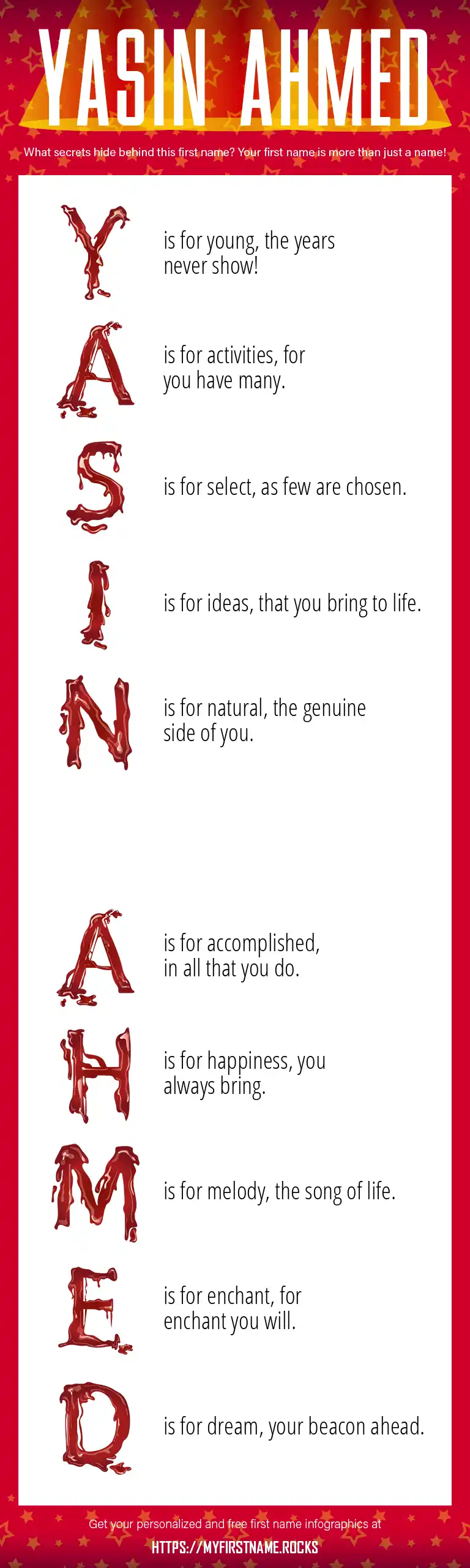 YASIN AHMED

What secrets hide behind this first name? Your first name is more than just a name!

Y is for young, the years never show!

A is for activities, for you have many.

S is for select, as few are chosen.

I is for ideas, that you bring to life.

N is for natural, the genuine side of you.

A is for accomplished, in all that you do.

H is for happiness, you always bring.

M is for melody, the song of life.

E is for enchant, for enchant you will.

D is for dream, your beacon ahead.

Get your personalized and free first name infographics at

HTTPS://MYFIRSTNAME.ROCKS