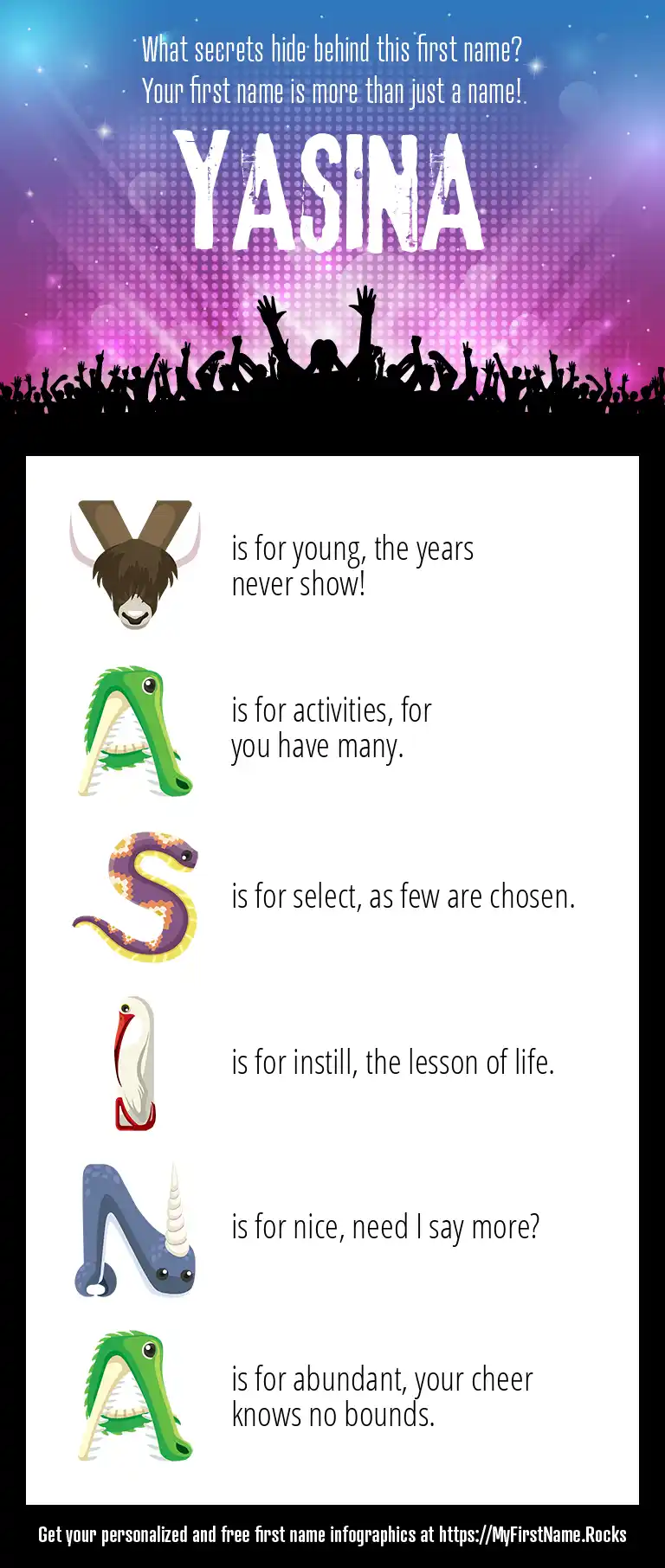 What secrets hide behind this first name?
Your first name is more than just a name!

YASINA

Y is for young, the years never show!

A is for activities, for you have many.

S is for select, as few are chosen.

I is for instill, the lesson of life.

N is for nice, need I say more?

A is for abundant, your cheer knows no bounds.

Get your personalized and free first name infographics at https://MyFirstName.Rocks