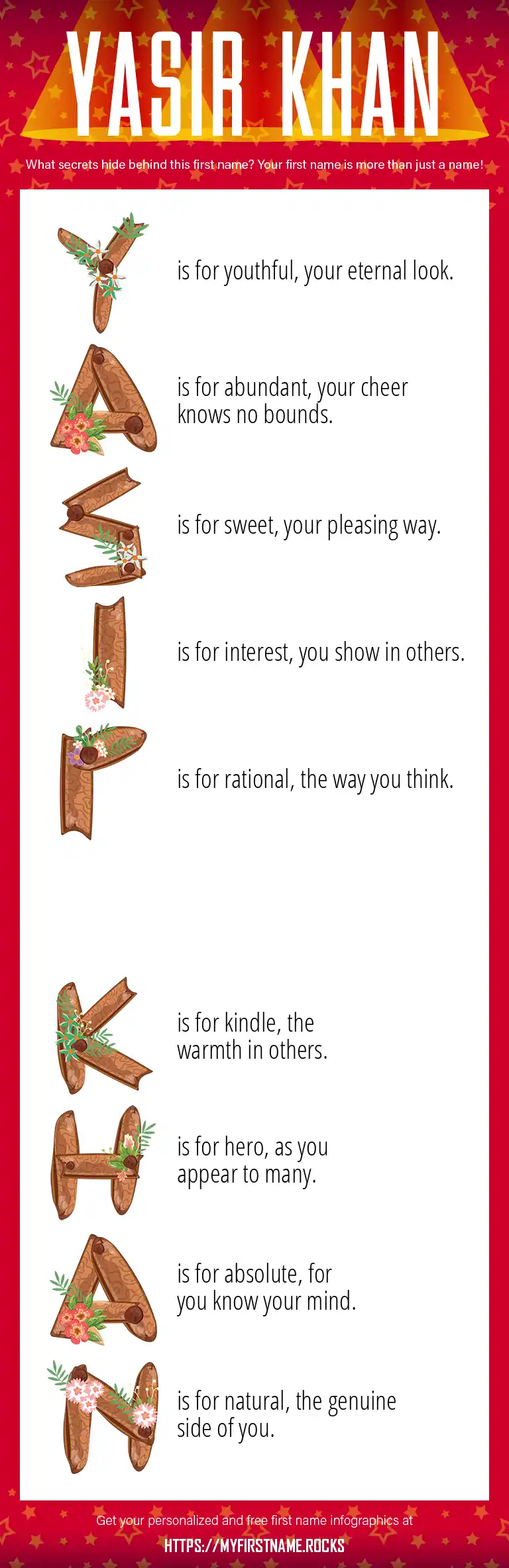 YASIR KHAN

What secrets hide behind this first name? Your first name is more than just a name!

Y is for youthful, your eternal look.

A is for abundant, your cheer knows no bounds.

S is for sweet, your pleasing way.

I is for interest, you show in others.

R is for rational, the way you think.

K is for kindle, the warmth in others.

H is for hero, as you appear to many.

A is for absolute, for you know your mind.

N is for natural, the genuine side of you.

Get your personalized and free first name infographics at

HTTPS://MYFIRSTNAME.ROCKS