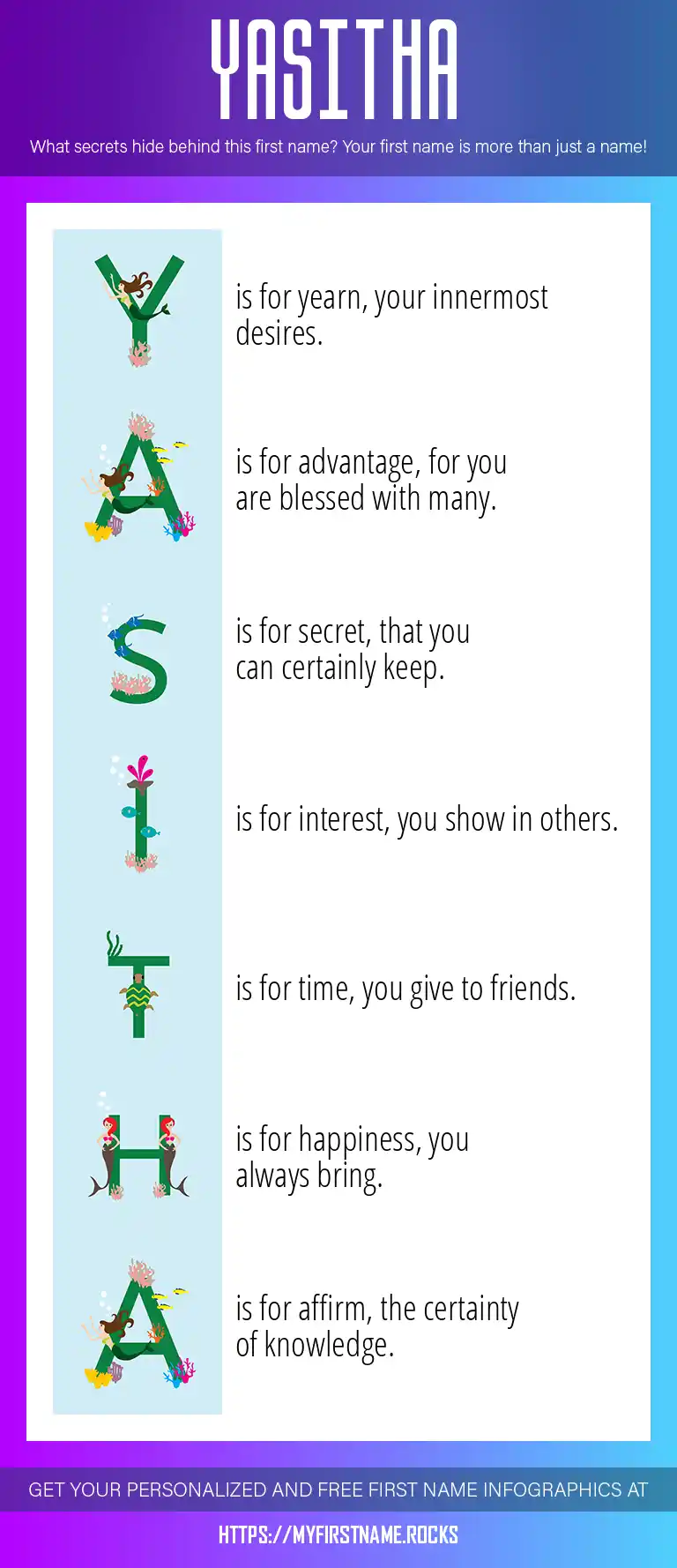 YASITHA

What secrets hide behind this first name? Your first name is more than just a name!

Y is for yearn, your innermost desires.

A is for advantage, for you are blessed with many.

S is for secret, that you can certainly keep.

I is for interest, you show in others.

T is for time, you give to friends.

H is for happiness, you always bring.

A is for affirm, the certainty of knowledge.

GET YOUR PERSONALIZED AND FREE FIRST NAME INFOGRAPHICS AT

HTTPS://MYFIRSTNAME.ROCKS