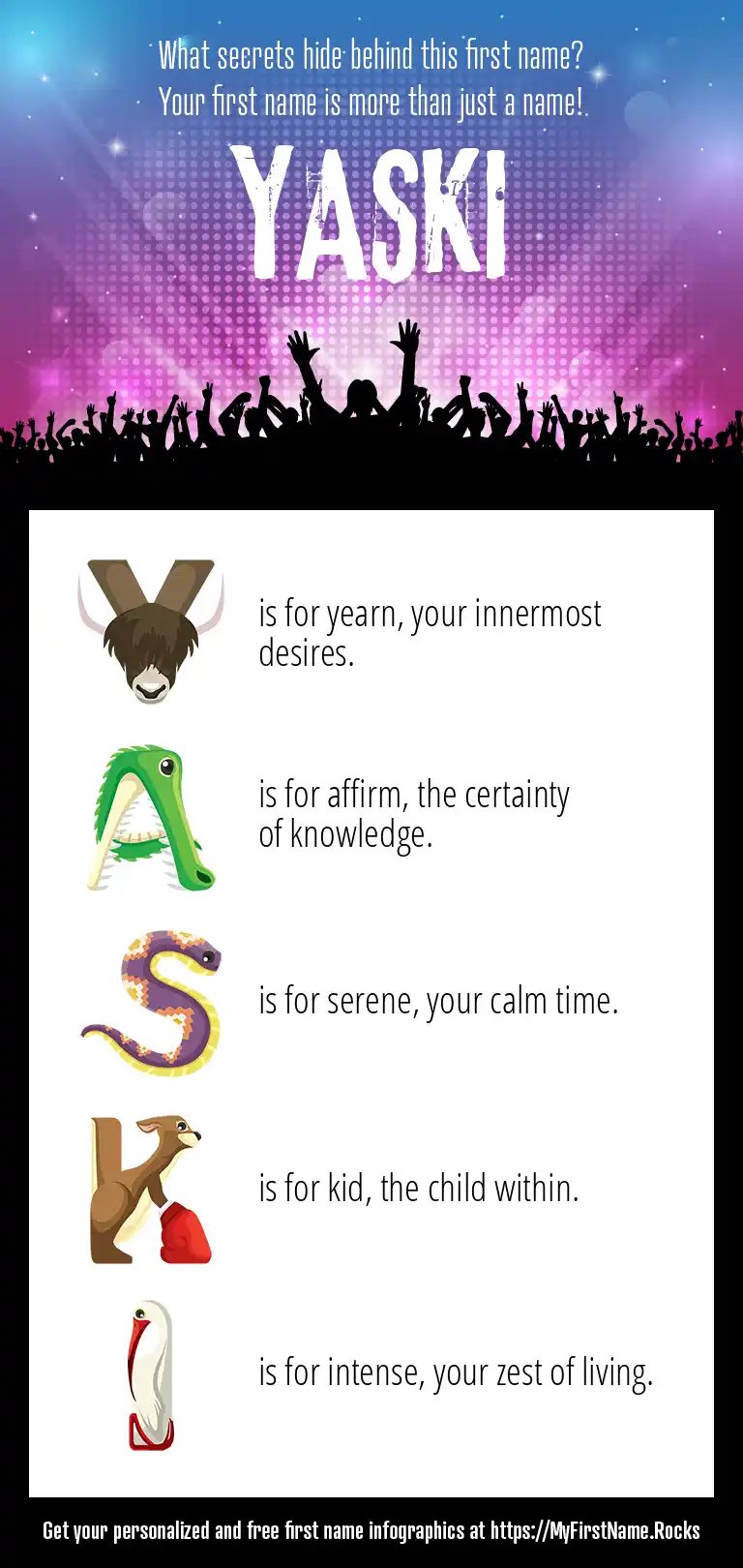 What secrets hide behind this first name?
Your first name is more than just a name!

YASKI

Y is for yearn, your innermost desires.

A is for affirm, the certainty of knowledge.

S is for serene, your calm time.

K is for kid, the child within.

I is for intense, your zest of living.

Get your personalized and free first name infographics at https://MyFirstName.Rocks