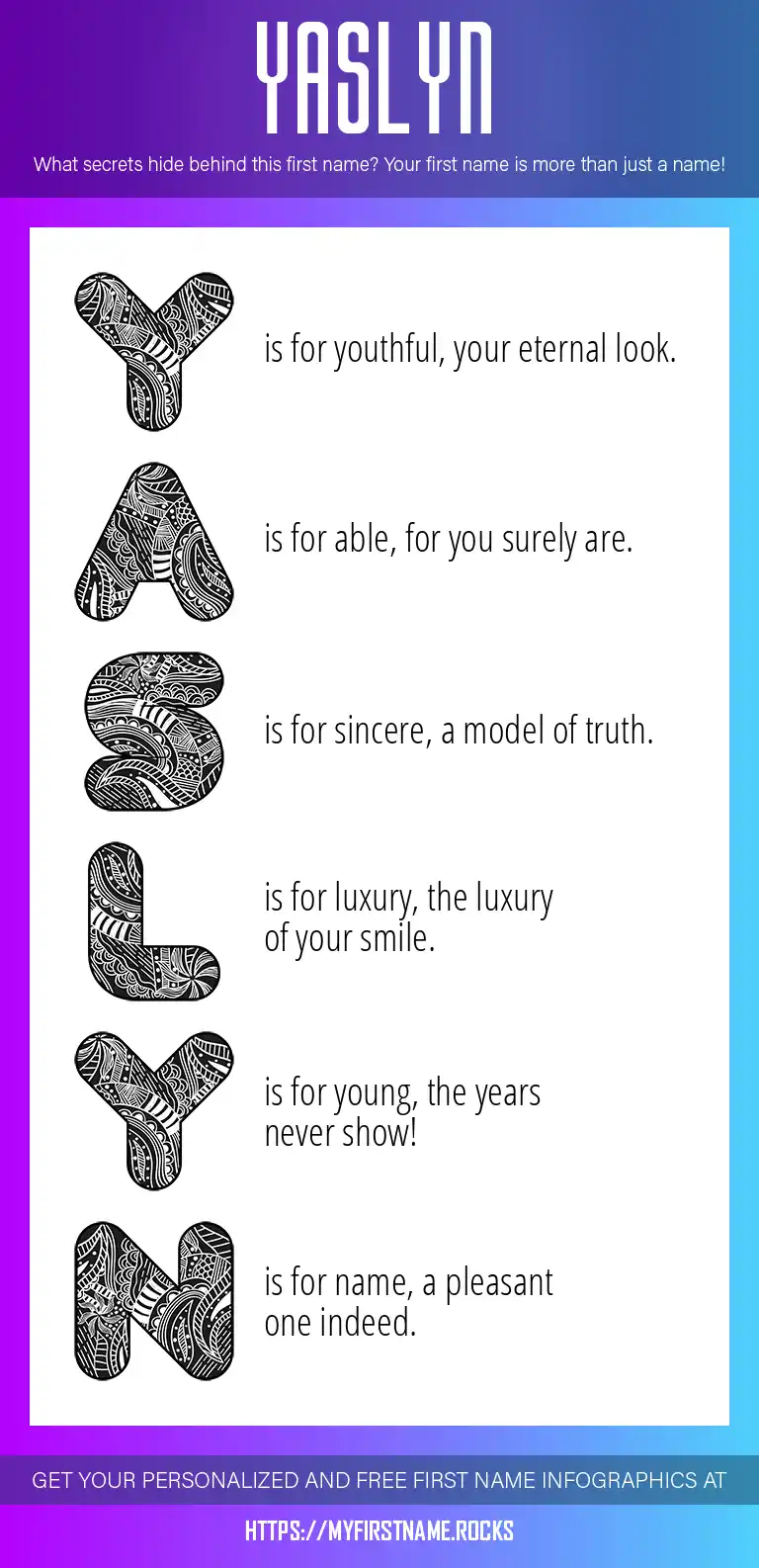 YASLYN

What secrets hide behind this first name? Your first name is more than just a name!

Y is for youthful, your eternal look.

A is for able, for you surely are.

S is for sincere, a model of truth.

L is for luxury, the luxury of your smile.

Y is for young, the years never show!

N is for name, a pleasant one indeed.

GET YOUR PERSONALIZED AND FREE FIRST NAME INFOGRAPHICS AT

HTTPS://MYFIRSTNAME.ROCKS