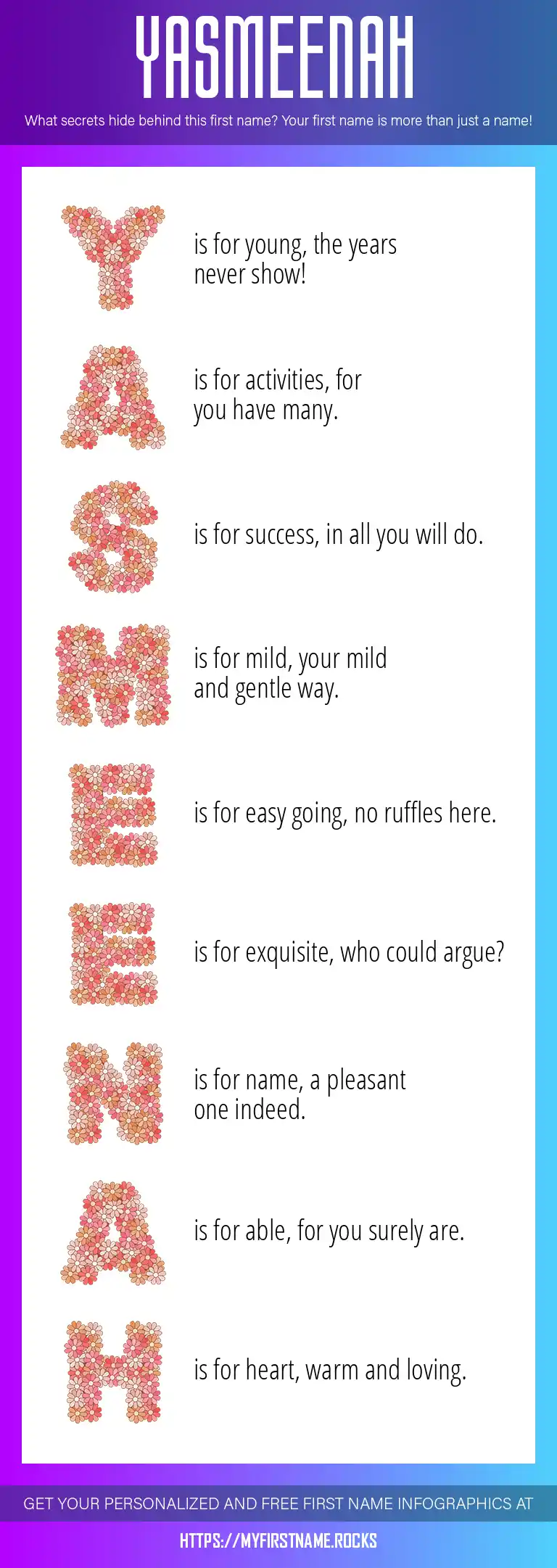 YASMEENAH

What secrets hide behind this first name? Your first name is more than just a name!

Y is for young, the years never show!

A is for activities, for you have many.

S is for success, in all you will do.

M is for mild, your mild and gentle way.

E is for easy going, no ruffles here.

E is for exquisite, who could argue?

N is for name, a pleasant one indeed.

A is for able, for you surely are.

H is for heart, warm and loving.

GET YOUR PERSONALIZED AND FREE FIRST NAME INFOGRAPHICS AT

HTTPS://MYFIRSTNAME.ROCKS