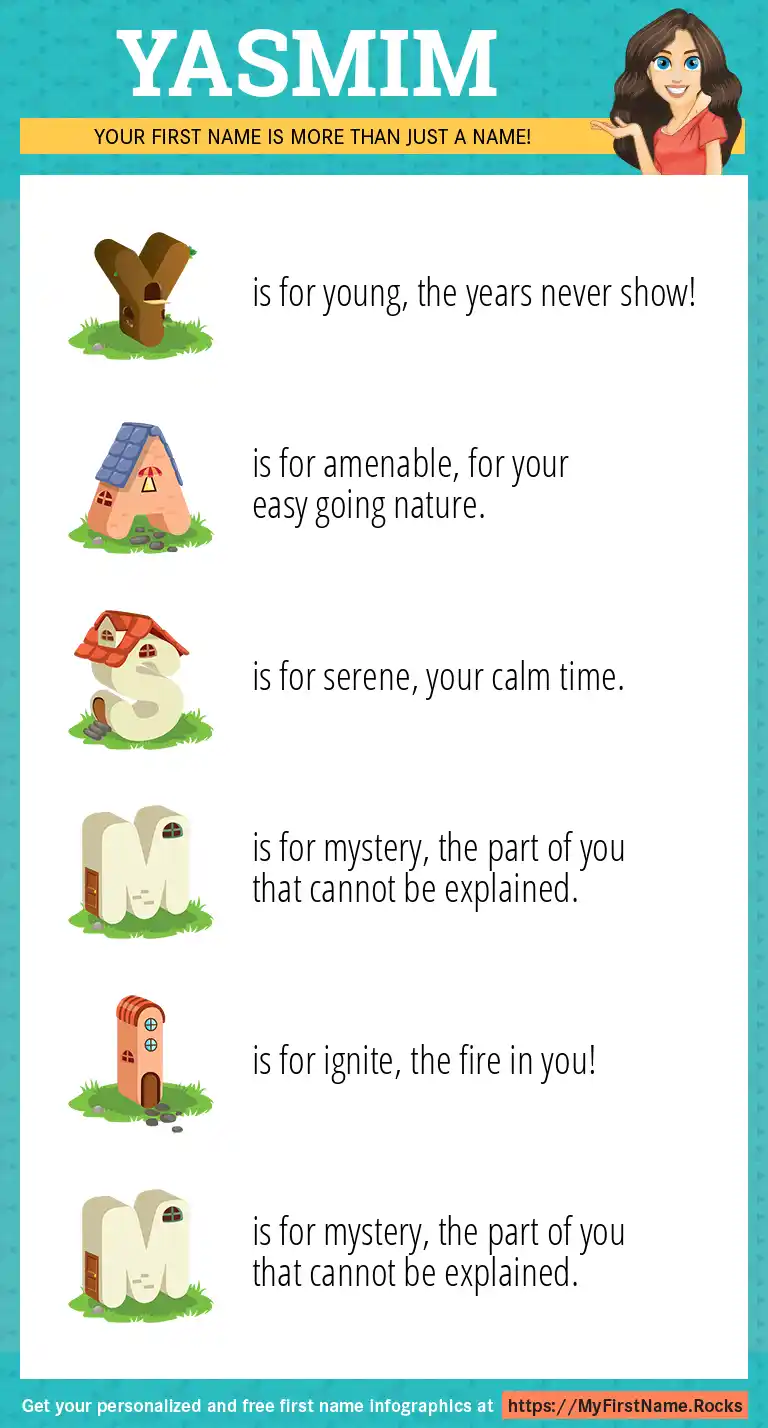 YASMIM

YOUR FIRST NAME IS MORE THAN JUST A NAME!

Y is for young, the years never show!

A is for amenable, for your easy going nature.

S is for serene, your calm time.

M is for mystery, the part of you that cannot be explained.

I is for ignite, the fire in you!

M is for mystery, the part of you that cannot be explained.

Get your personalized and free first name infographics at https://MyFirstName.Rocks