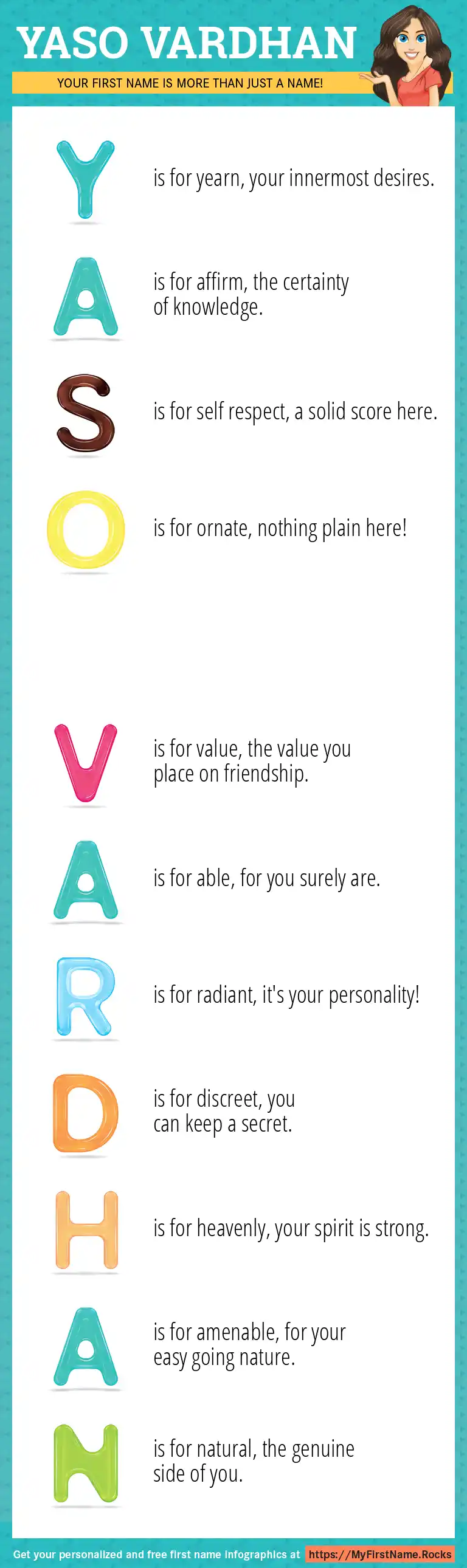 YASO VARDHAN

YOUR FIRST NAME IS MORE THAN JUST A NAME!

Y is for yearn, your innermost desires.

A is for affirm, the certainty of knowledge.

S is for self respect, a solid score here.

O is for ornate, nothing plain here!

V is for value, the value you place on friendship.

A is for able, for you surely are.

R is for radiant, it's your personality!

D is for discreet, you can keep a secret.

H is for heavenly, your spirit is strong.

A is for amenable, for your easy going nature.

N is for natural, the genuine side of you.

Get your personalized and free first name infographics at https://MyFirstName.Rocks