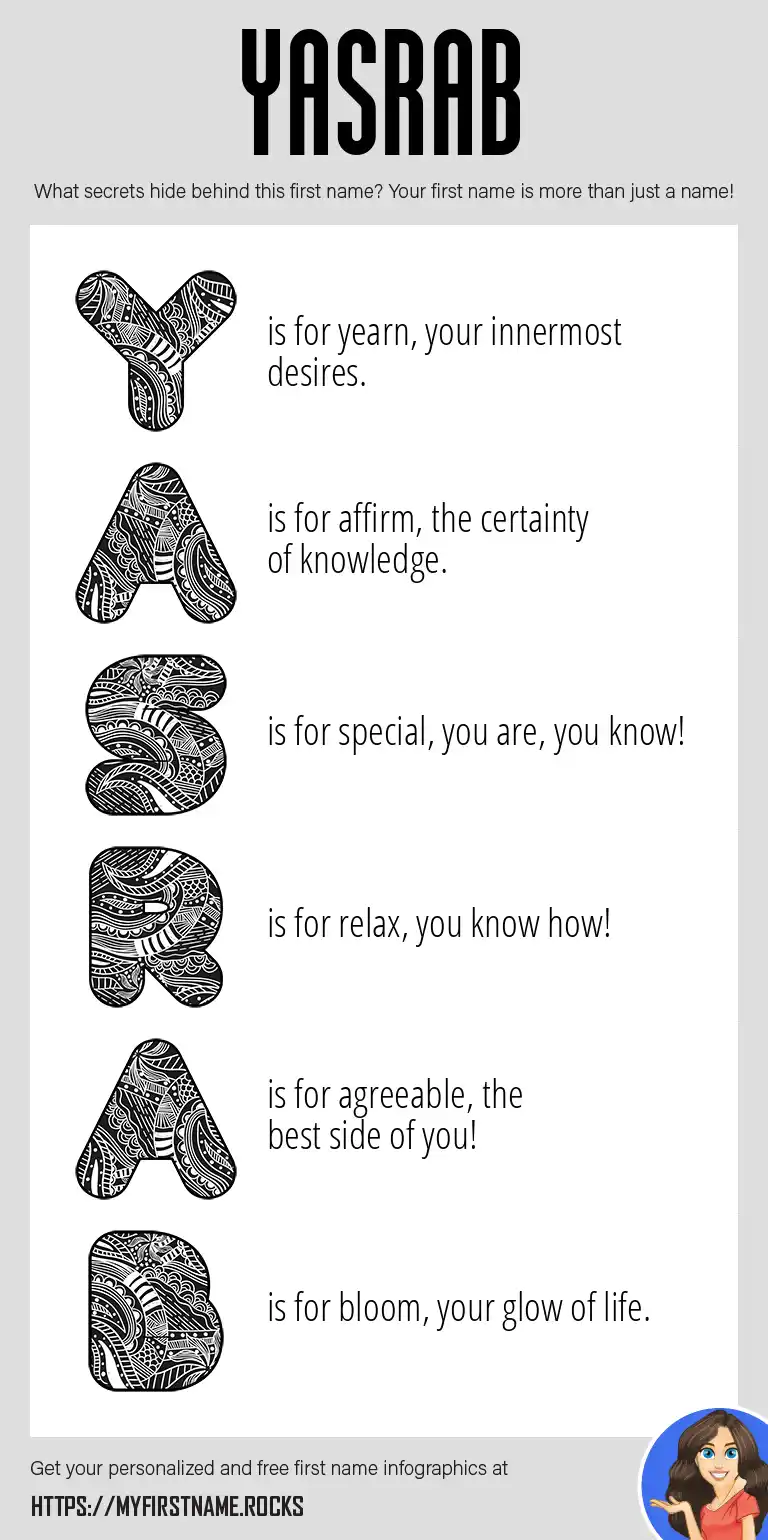 YASRAB

What secrets hide behind this first name? Your first name is more than just a name!

Y is for yearn, your innermost desires.

A is for affirm, the certainty of knowledge.

S is for special, you are, you know!

R is for relax, you know how!

A is for agreeable, the best side of you!

B is for bloom, your glow of life.

Get your personalized and free first name infographics at

HTTPS://MYFIRSTNAME.ROCKS