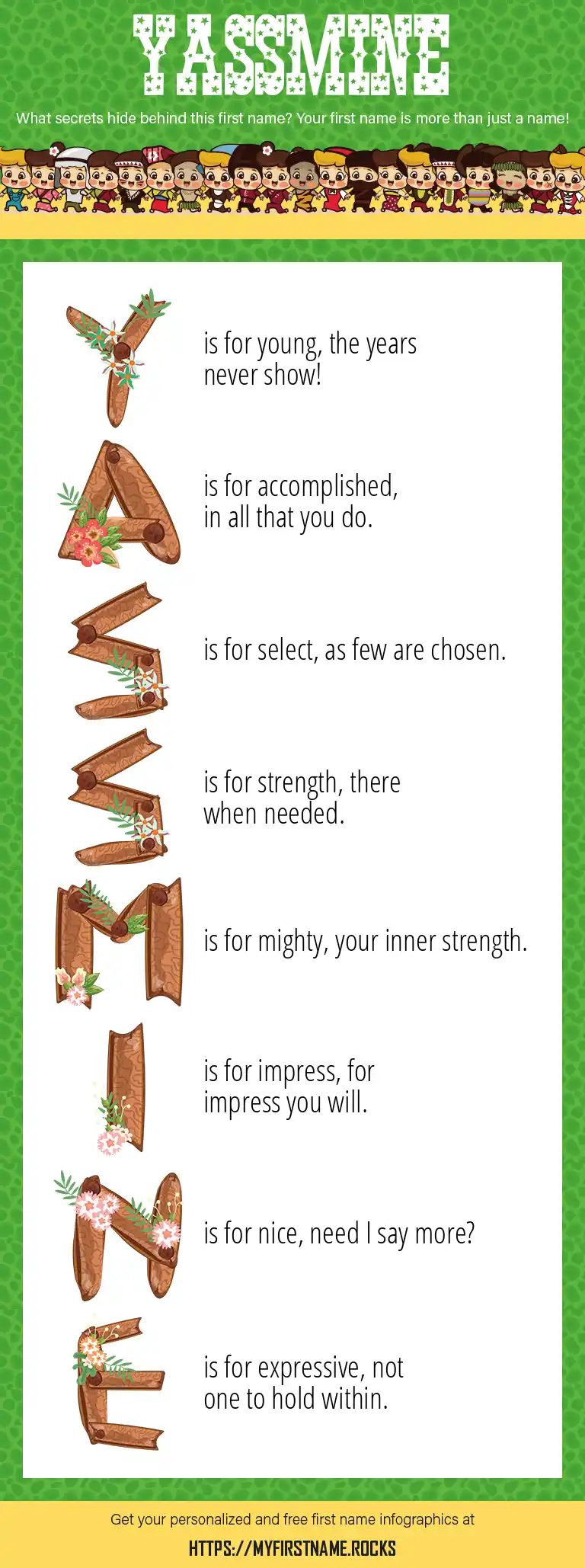 YASSMINE

What secrets hide behind this first name? Your first name is more than just a name!

Y is for young, the years never show!

A is for accomplished, in all that you do.

S is for select, as few are chosen.

S is for strength, there when needed.

M is for mighty, your inner strength.

I is for impress, for impress you will.

N is for nice, need I say more?

E is for expressive, not one to hold within.

Get your personalized and free first name infographics at

HTTPS://MYFIRSTNAME.ROCKS