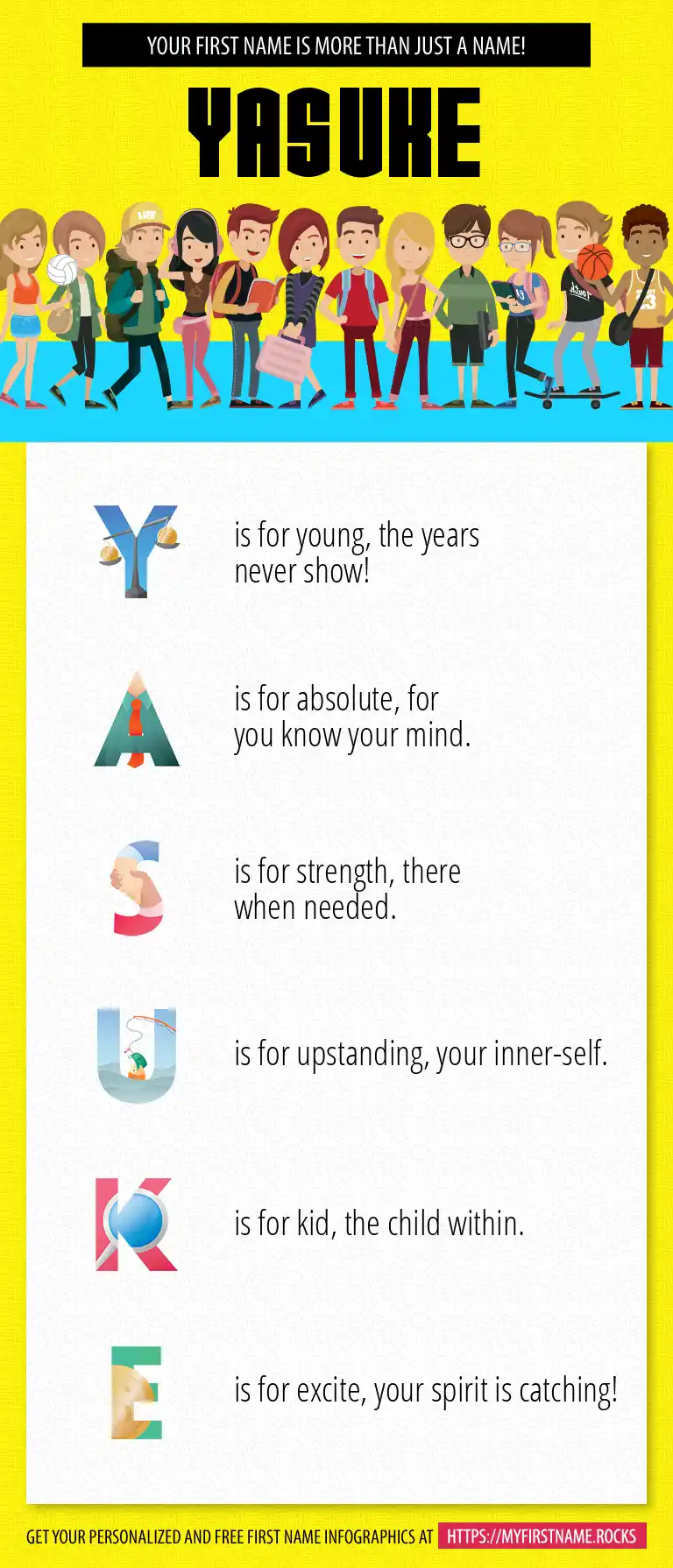 YOUR FIRST NAME IS MORE THAN JUST A NAME!

YASUKE

Y is for young, the years never show!

A is for absolute, for you know your mind.

S is for strength, there when needed.

U is for upstanding, your inner-self.

K is for kid, the child within.

E is for excite, your spirit is catching!

GET YOUR PERSONALIZED AND FREE FIRST NAME INFOGRAPHICS AT HTTPS://MYFIRSTNAME.ROCKS