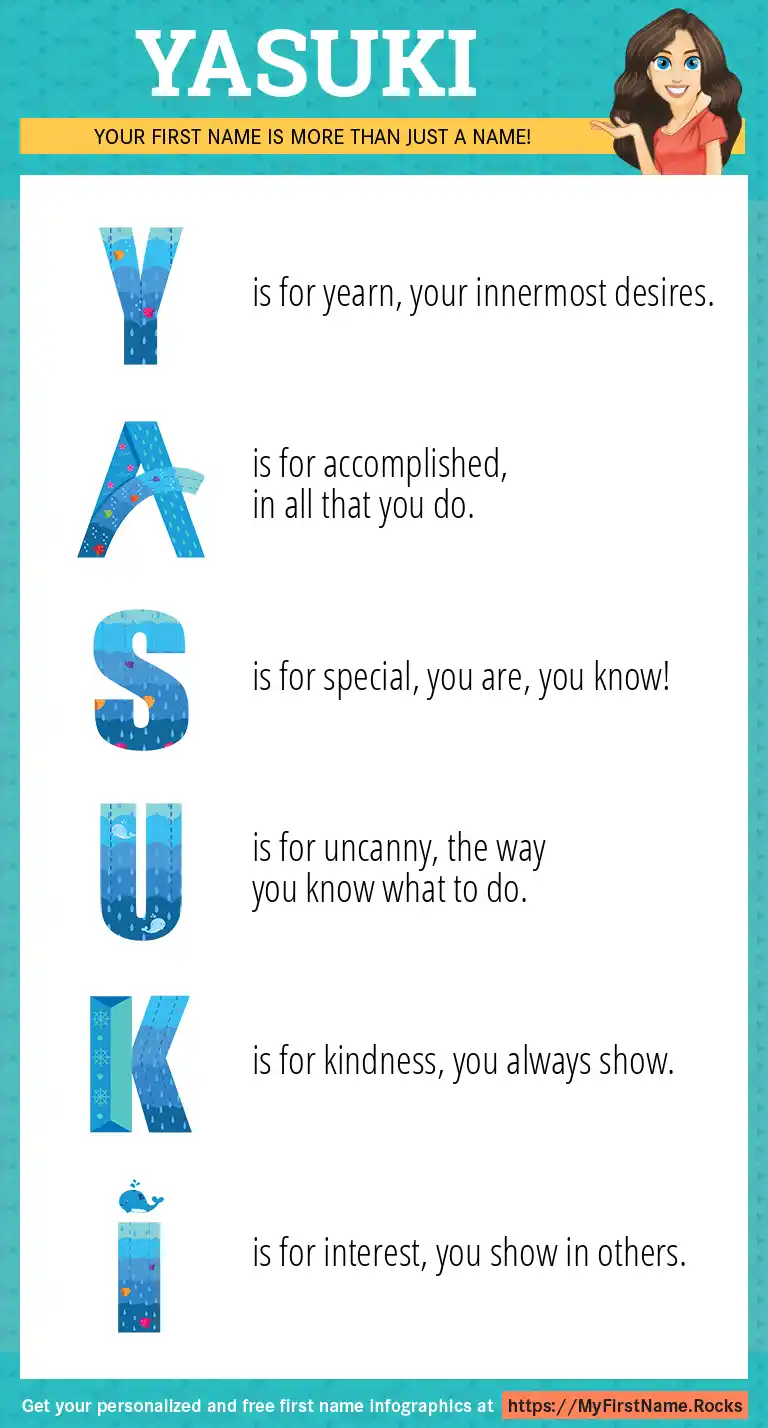 YASUKI

YOUR FIRST NAME IS MORE THAN JUST A NAME!

Y is for yearn, your innermost desires.

A is for accomplished, in all that you do.

S is for special, you are, you know!

U is for uncanny, the way you know what to do.

K is for kindness, you always show.

I is for interest, you show in others.

Get your personalized and free first name infographics at https://MyFirstName.Rocks