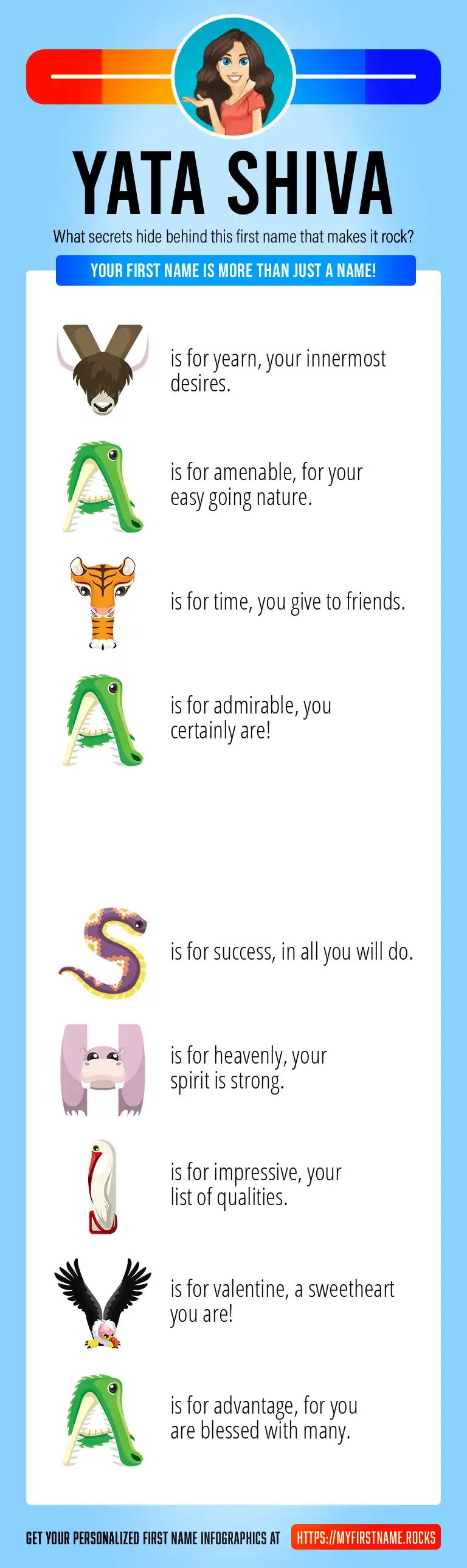 YATA SHIVA

What secrets hide behind this first name that makes it rock?

YOUR FIRST NAME IS MORE THAN JUST A NAME!

Y is for yearn, your innermost desires.

A is for amenable, for your easy going nature.

T is for time, you give to friends.

A is for admirable, you certainly are!

S is for success, in all you will do.

H is for heavenly, your spirit is strong.

I is for impressive, your list of qualities.

V is for valentine, a sweetheart you are!

A is for advantage, for you are blessed with many.

GET YOUR PERSONALIZED FIRST NAME INFOGRAPHICS AT HTTPS://MYFIRSTNAME.ROCKS