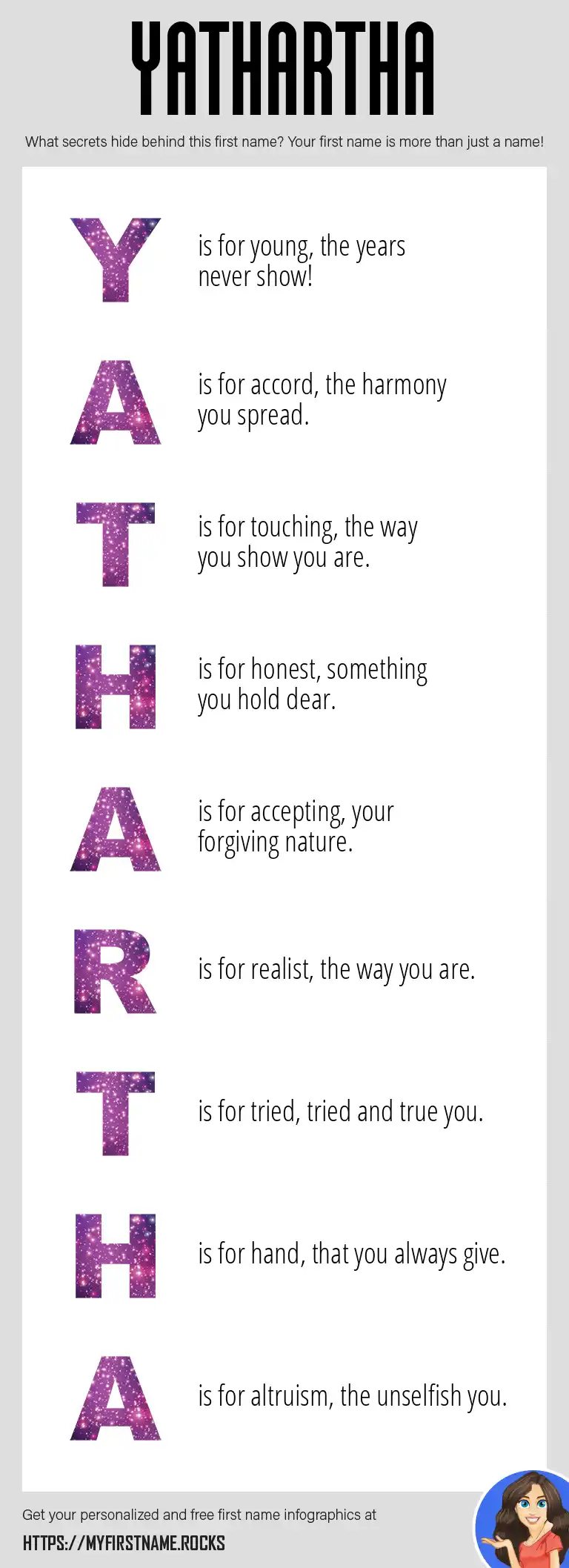 YATHARTHA

What secrets hide behind this first name? Your first name is more than just a name!

Y is for young, the years never show!

A is for accord, the harmony you spread.

T is for touching, the way you show you are.

H is for honest, something you hold dear.

A is for accepting, your forgiving nature.

R is for realist, the way you are.

T is for tried, tried and true you.

H is for hand, that you always give.

A is for altruism, the unselfish you.

Get your personalized and free first name infographics at

HTTPS://MYFIRSTNAME.ROCKS