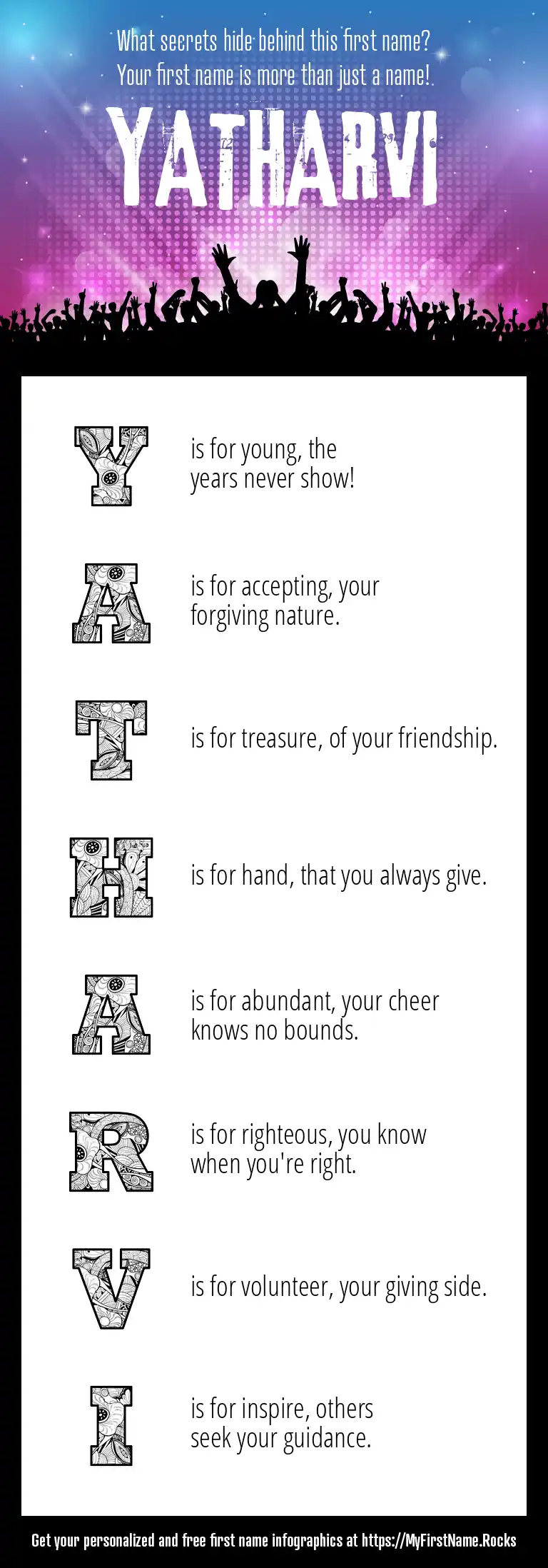 What secrets hide behind this first name?
Your first name is more than just a name!

YATHARVI

Y is for young, the years never show!

A is for accepting, your forgiving nature.

T is for treasure, of your friendship.

H is for hand, that you always give.

A is for abundant, your cheer knows no bounds.

R is for righteous, you know when you're right.

V is for volunteer, your giving side.

I is for inspire, others seek your guidance.

Get your personalized and free first name infographics at https://MyFirstName.Rocks