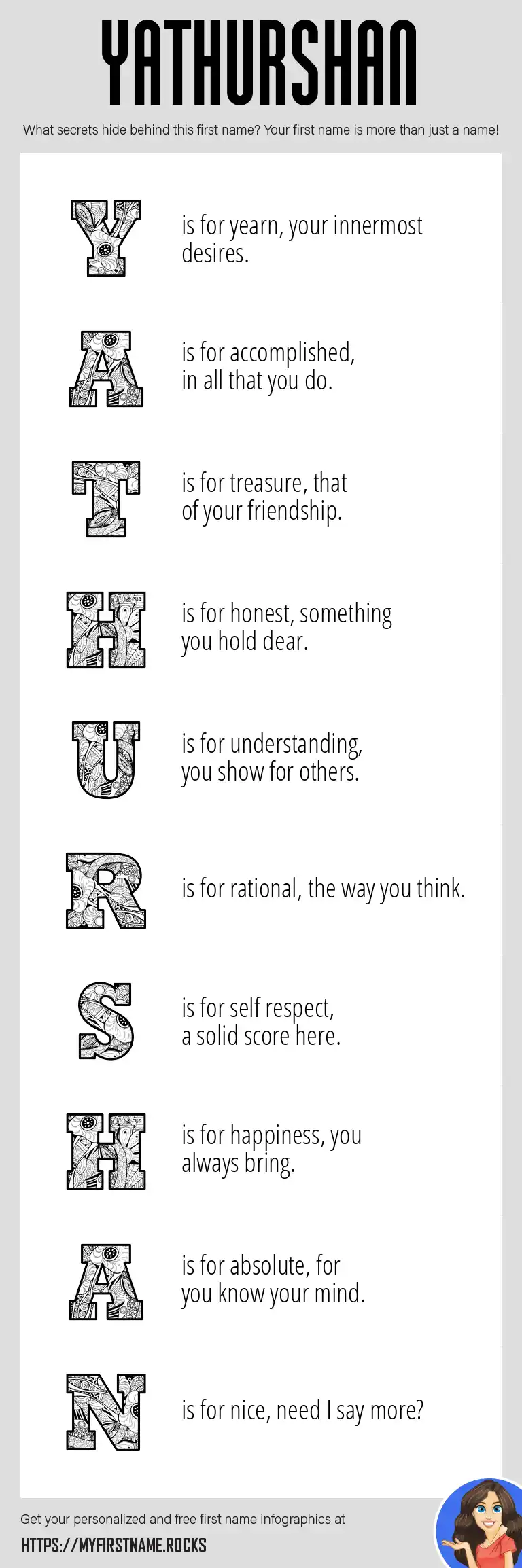 YATHURSHAN

What secrets hide behind this first name? Your first name is more than just a name!

Y is for yearn, your innermost desires.

A is for accomplished, in all that you do.

T is for treasure, that of your friendship.

H is for honest, something you hold dear.

U is for understanding, you show for others.

R is for rational, the way you think.

S is for self respect, a solid score here.

H is for happiness, you always bring.

A is for absolute, for you know your mind.

N is for nice, need I say more?

Get your personalized and free first name infographics at

HTTPS://MYFIRSTNAME.ROCKS