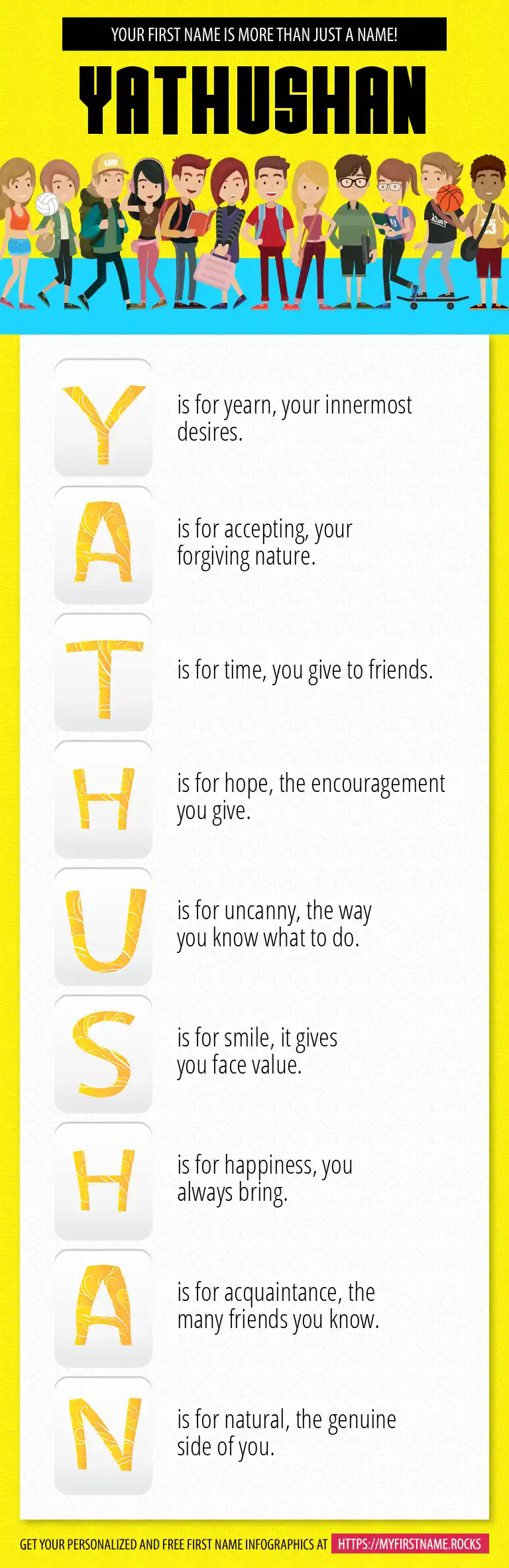 YOUR FIRST NAME IS MORE THAN JUST A NAME!

YATHUSHAN

Y is for yearn, your innermost desires.

A is for accepting, your forgiving nature.

T is for time, you give to friends.

H is for hope, the encouragement you give.

U is for uncanny, the way you know what to do.

S is for smile, it gives you face value.

H is for happiness, you always bring.

A is for acquaintance, the many friends you know.

N is for natural, the genuine side of you.

GET YOUR PERSONALIZED AND FREE FIRST NAME INFOGRAPHICS AT HTTPS://MYFIRSTNAME.ROCKS