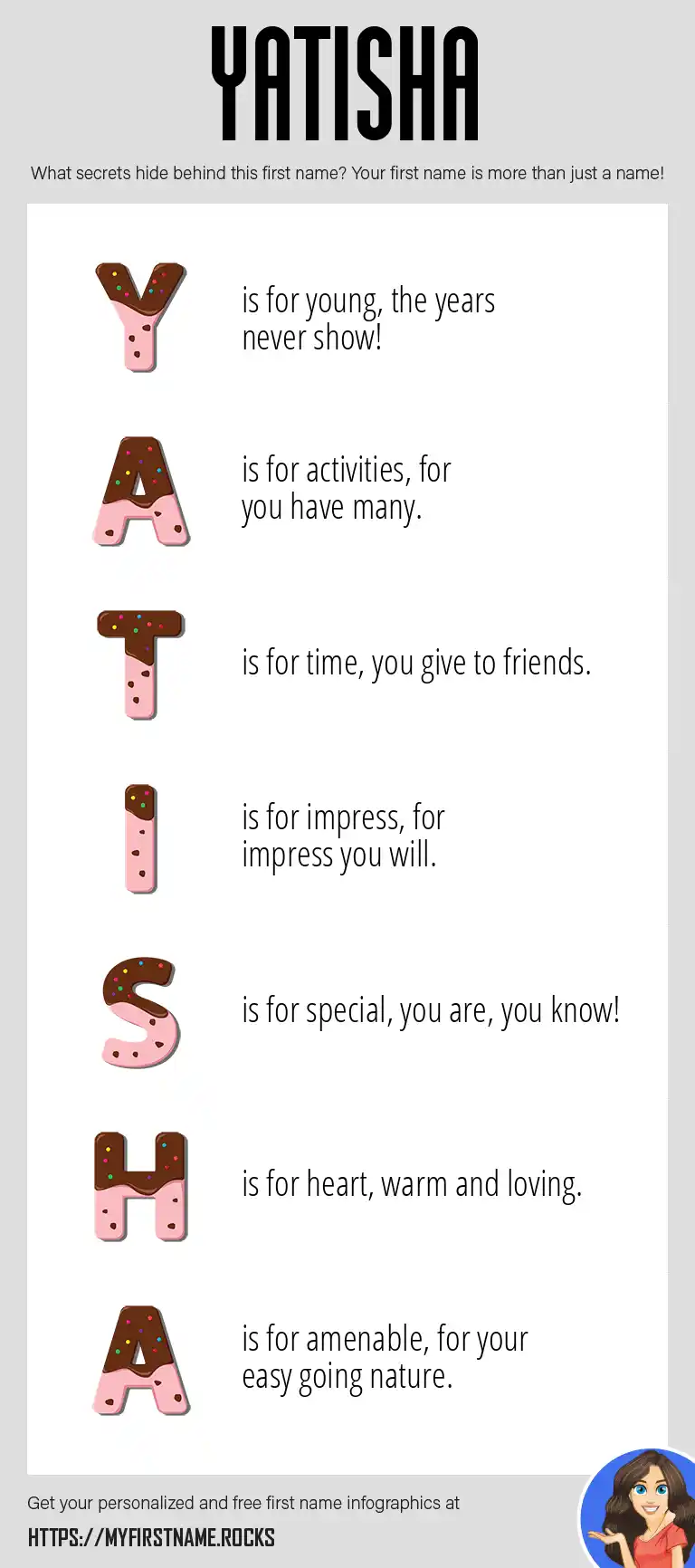 YATISHA

What secrets hide behind this first name? Your first name is more than just a name!

Y

is for young, the years never show!

A

is for activities, for you have many.

T

is for time, you give to friends.

I

is for impress, for impress you will.

S

is for special, you are, you know!

H

is for heart, warm and loving.

A

is for amenable, for your easy going nature.

Get your personalized and free first name infographics at

HTTPS://MYFIRSTNAME.ROCKS