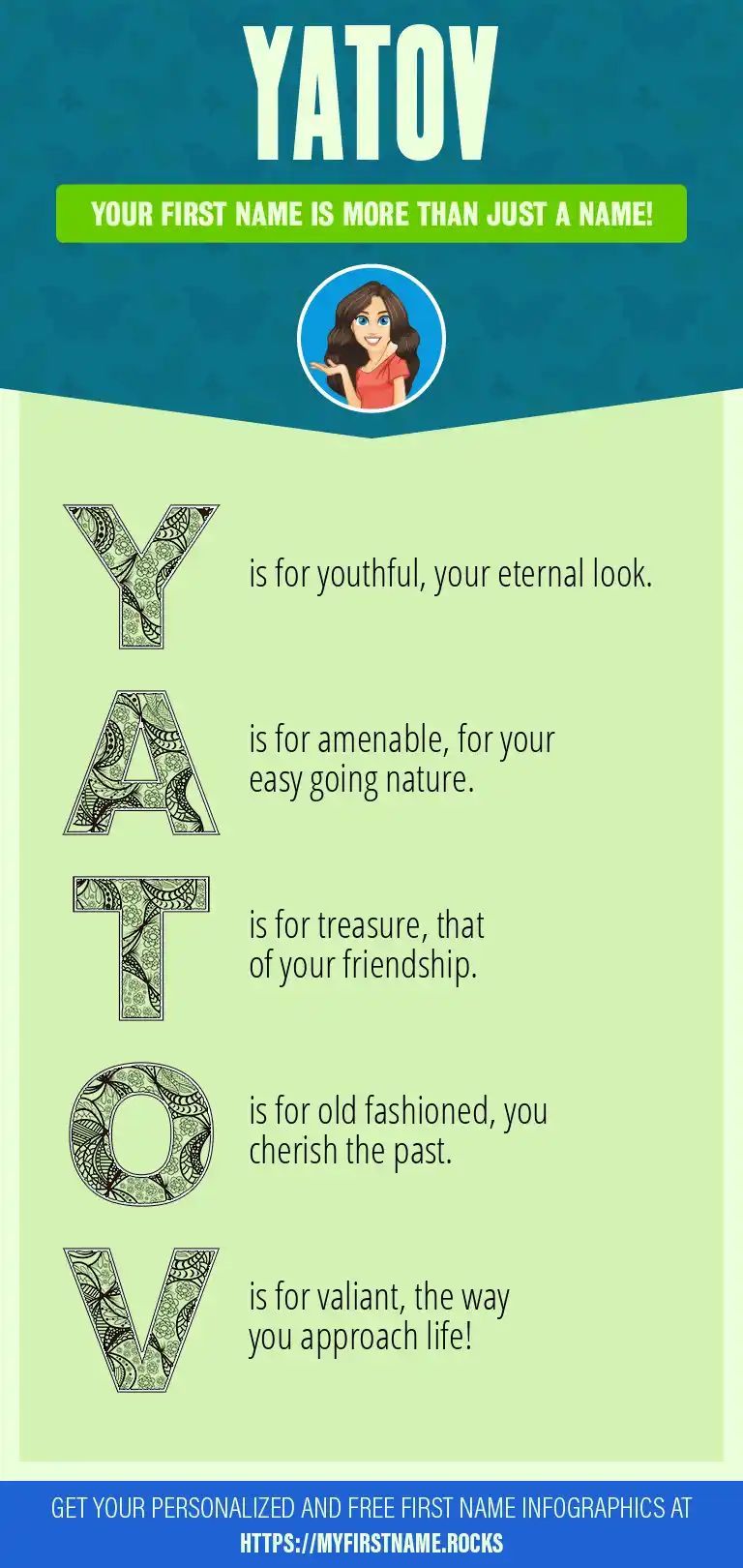 YATOV

YOUR FIRST NAME IS MORE THAN JUST A NAME!

Y is for youthful, your eternal look.

A is for amenable, for your easy going nature.

T is for treasure, that of your friendship.

O is for old fashioned, you cherish the past.

V is for valiant, the way you approach life!

GET YOUR PERSONALIZED AND FREE FIRST NAME INFOGRAPHICS AT HTTPS://MYFIRSTNAME.ROCKS