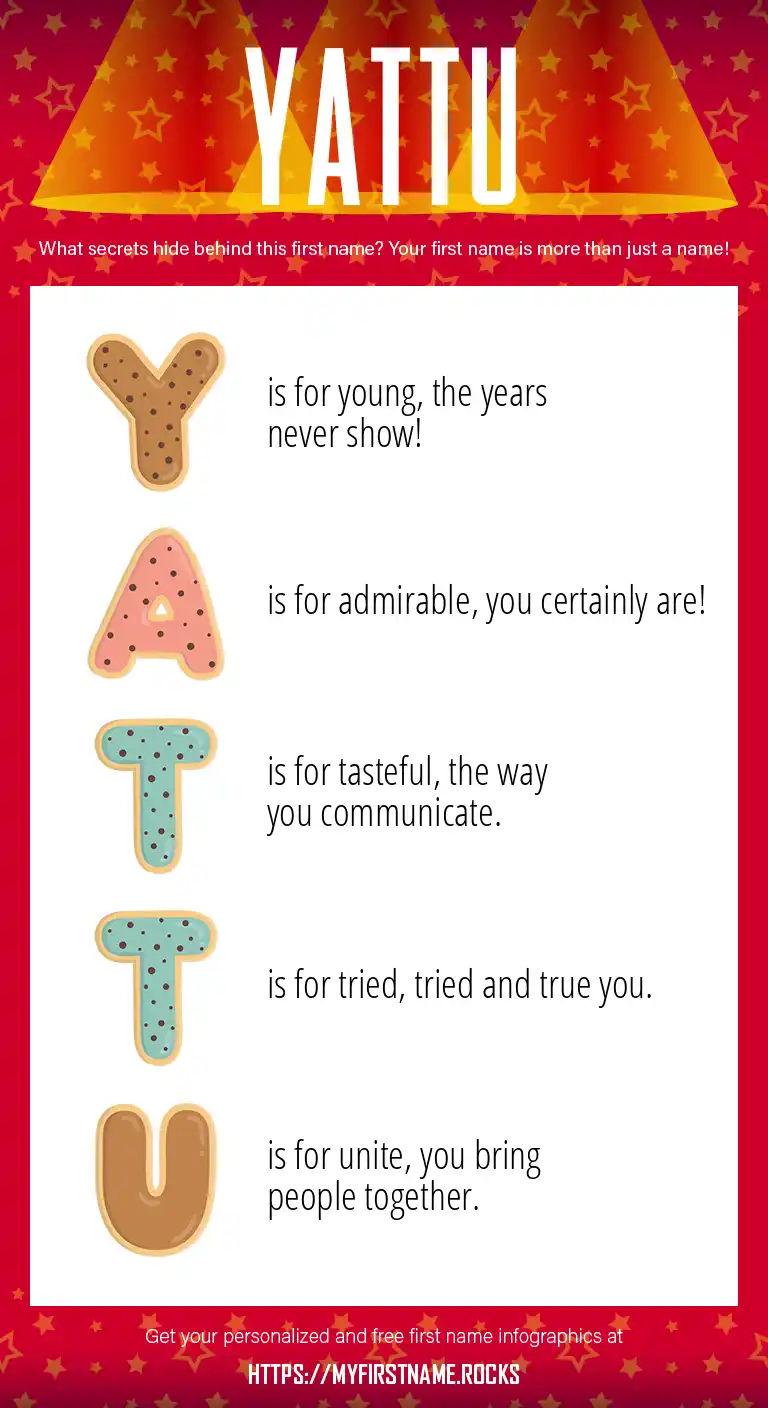 YATTU

What secrets hide behind this first name? Your first name is more than just a name!

Y is for young, the years never show!

A is for admirable, you certainly are!

T is for tasteful, the way you communicate.

T is for tried, tried and true you.

U is for unite, you bring people together.

Get your personalized and free first name infographics at

HTTPS://MYFIRSTNAME.ROCKS