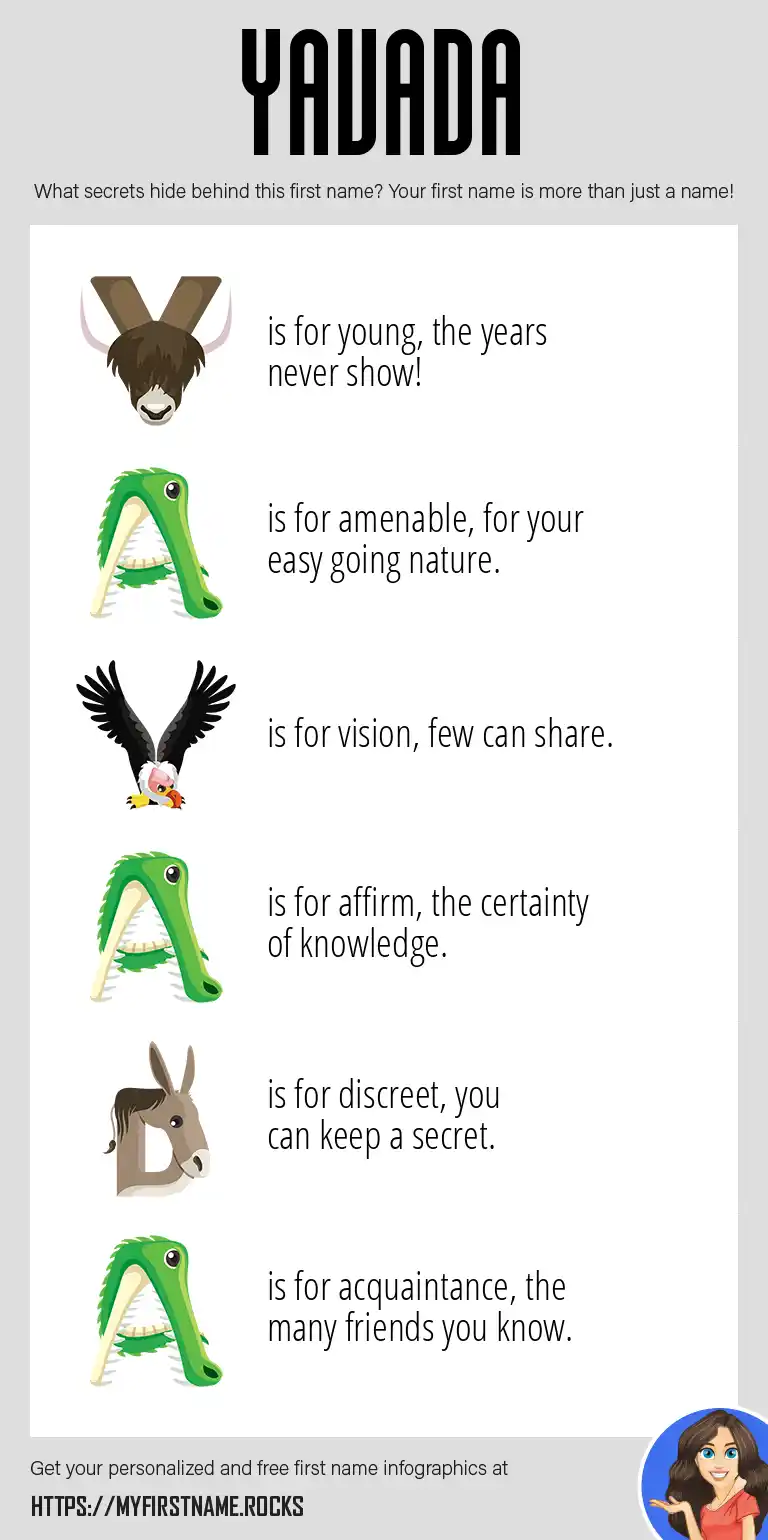 YAVADA

What secrets hide behind this first name? Your first name is more than just a name!

Y is for young, the years never show!

A is for amenable, for your easy going nature.

V is for vision, few can share.

A is for affirm, the certainty of knowledge.

D is for discreet, you can keep a secret.

A is for acquaintance, the many friends you know.

Get your personalized and free first name infographics at

HTTPS://MYFIRSTNAME.ROCKS