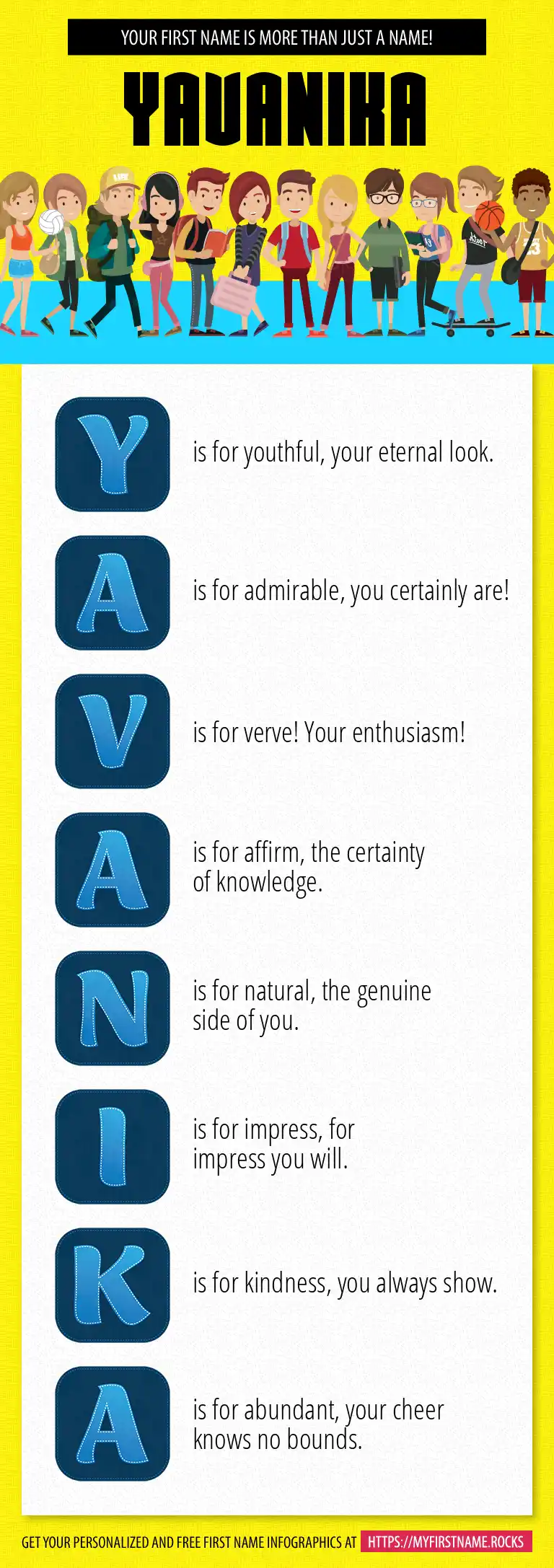 YOUR FIRST NAME IS MORE THAN JUST A NAME!

YAVANIKA

Y is for youthful, your eternal look.

A is for admirable, you certainly are!

V is for verve! Your enthusiasm!

A is for affirm, the certainty of knowledge.

N is for natural, the genuine side of you.

I is for impress, for impress you will.

K is for kindness, you always show.

A is for abundant, your cheer knows no bounds.

GET YOUR PERSONALIZED AND FREE FIRST NAME INFOGRAPHICS AT HTTPS://MYFIRSTNAME.ROCKS