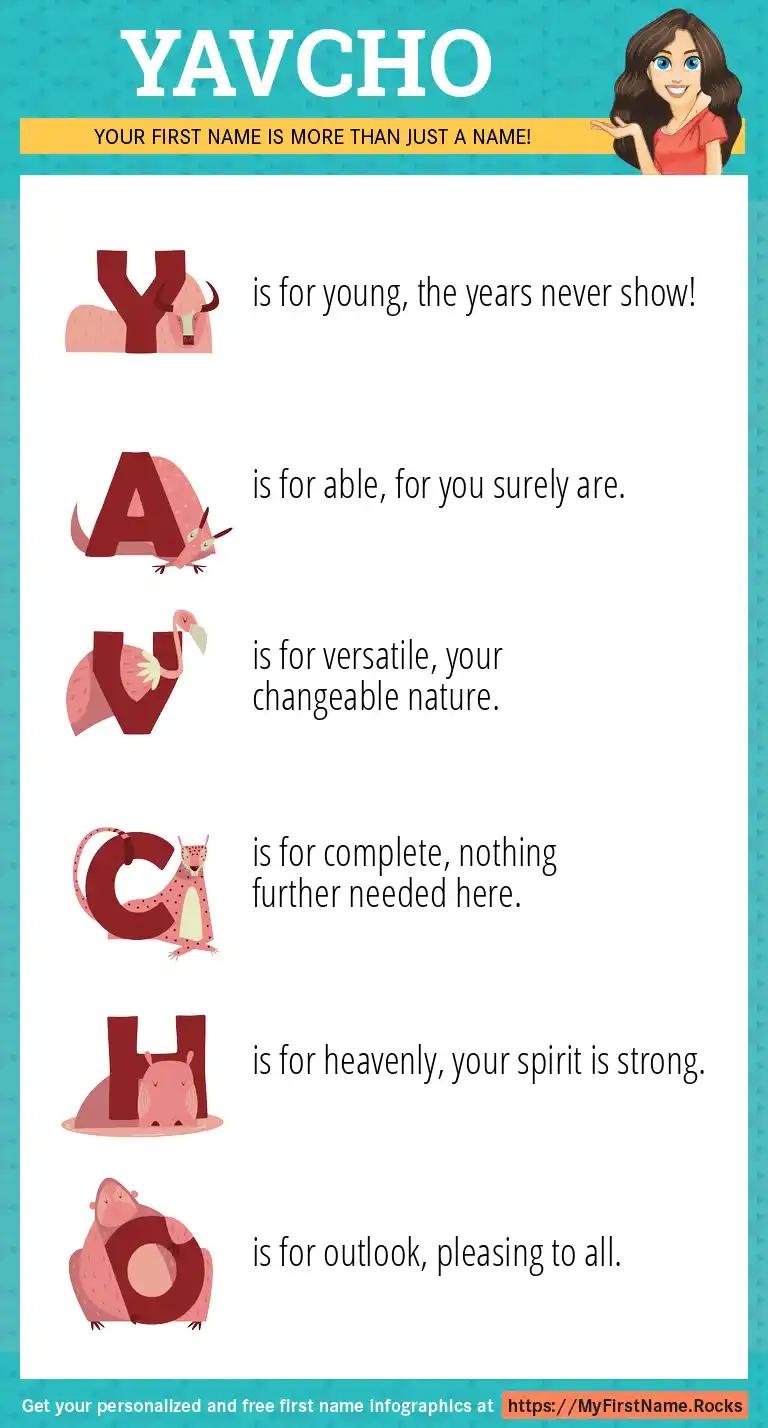 YAVCHO

YOUR FIRST NAME IS MORE THAN JUST A NAME!

Y is for young, the years never show!

A is for able, for you surely are.

V is for versatile, your changeable nature.

C is for complete, nothing further needed here.

H is for heavenly, your spirit is strong.

O is for outlook, pleasing to all.

Get your personalized and free first name infographics at https://MyFirstName.Rocks