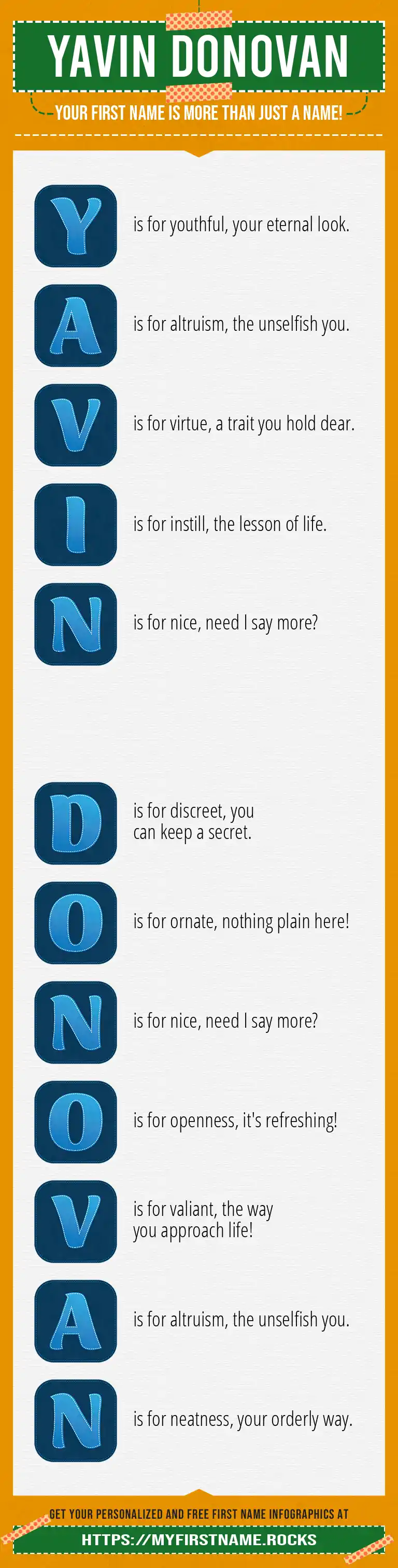 YAVIN DONOVAN

YOUR FIRST NAME IS MORE THAN JUST A NAME!

Y is for youthful, your eternal look.

A is for altruism, the unselfish you.

V is for virtue, a trait you hold dear.

I is for instill, the lesson of life.

N is for nice, need I say more?

D is for discreet, you can keep a secret.

O is for ornate, nothing plain here!

N is for nice, need I say more?

O is for openness, it's refreshing!

V is for valiant, the way you approach life!

A is for altruism, the unselfish you.

N is for neatness, your orderly way.

GET YOUR PERSONALIZED AND FREE FIRST NAME INFOGRAPHICS AT

HTTPS://MYFIRSTNAME.ROCKS