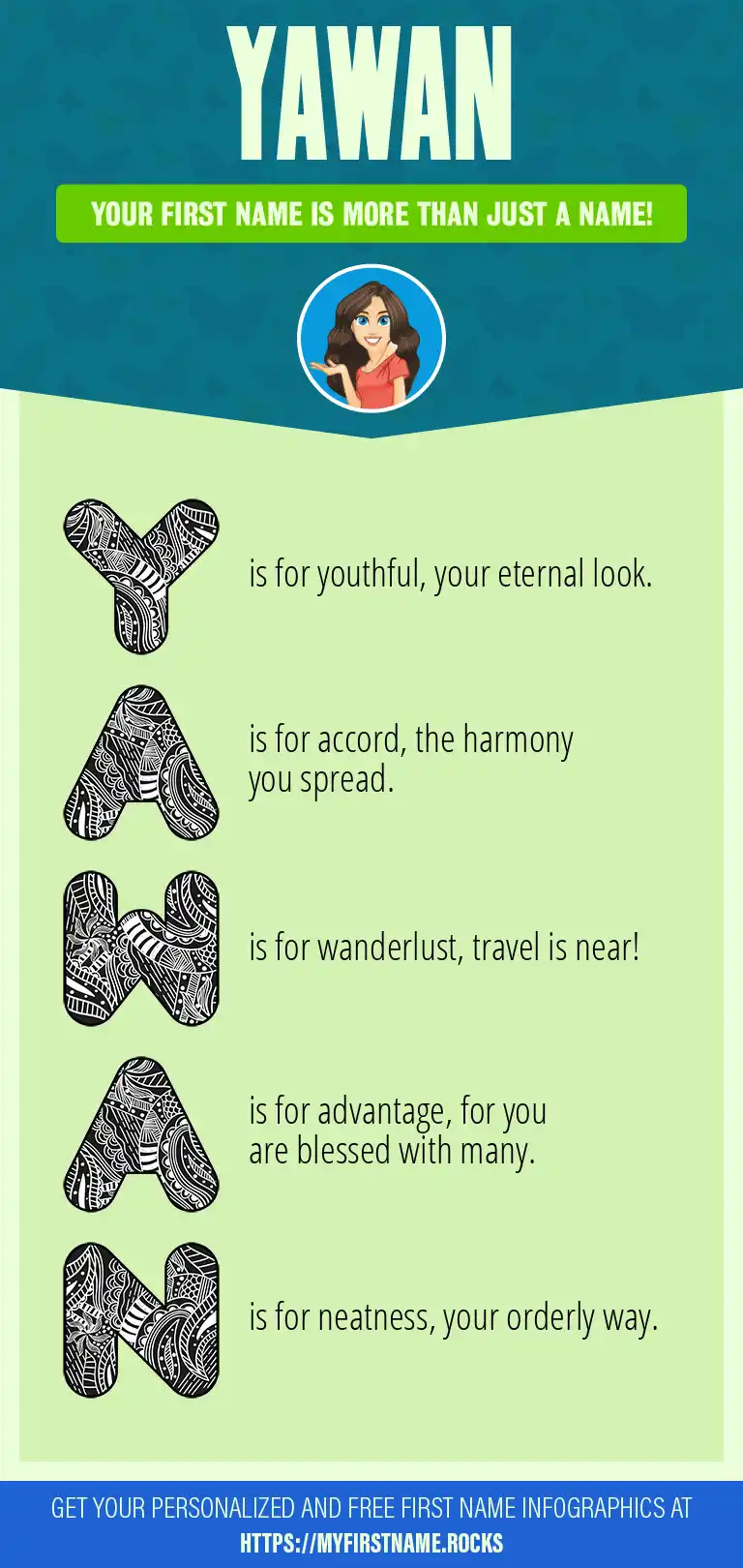 YAWAN

YOUR FIRST NAME IS MORE THAN JUST A NAME!

Y is for youthful, your eternal look.

A is for accord, the harmony you spread.

W is for wanderlust, travel is near!

A is for advantage, for you are blessed with many.

N is for neatness, your orderly way.

GET YOUR PERSONALIZED AND FREE FIRST NAME INFOGRAPHICS AT HTTPS://MYFIRSTNAME.ROCKS