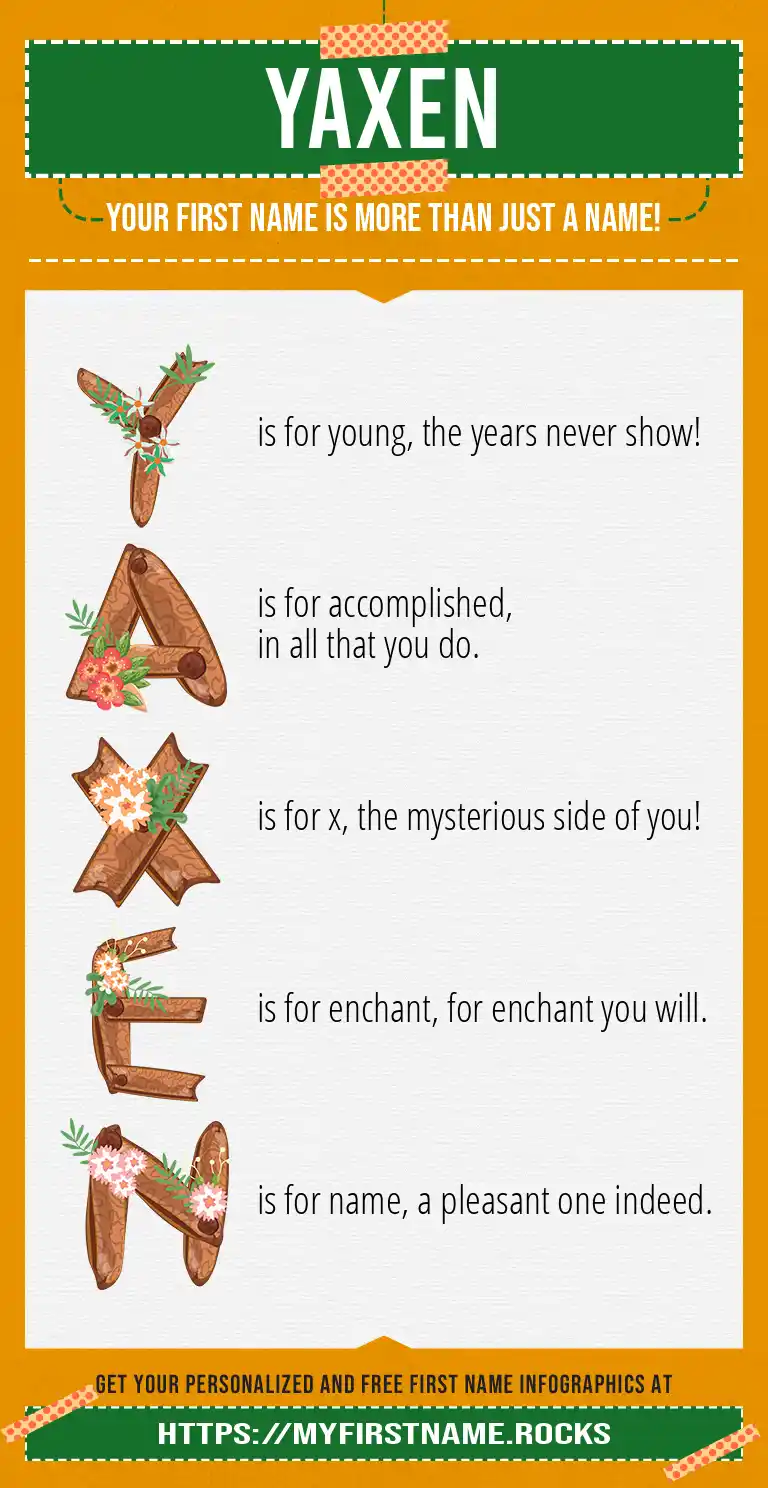 YAXEN

YOUR FIRST NAME IS MORE THAN JUST A NAME!

Y is for young, the years never show!

A is for accomplished, in all that you do.

X is for x, the mysterious side of you!

E is for enchant, for enchant you will.

N is for name, a pleasant one indeed.

GET YOUR PERSONALIZED AND FREE FIRST NAME INFOGRAPHICS AT

HTTPS://MYFIRSTNAME.ROCKS