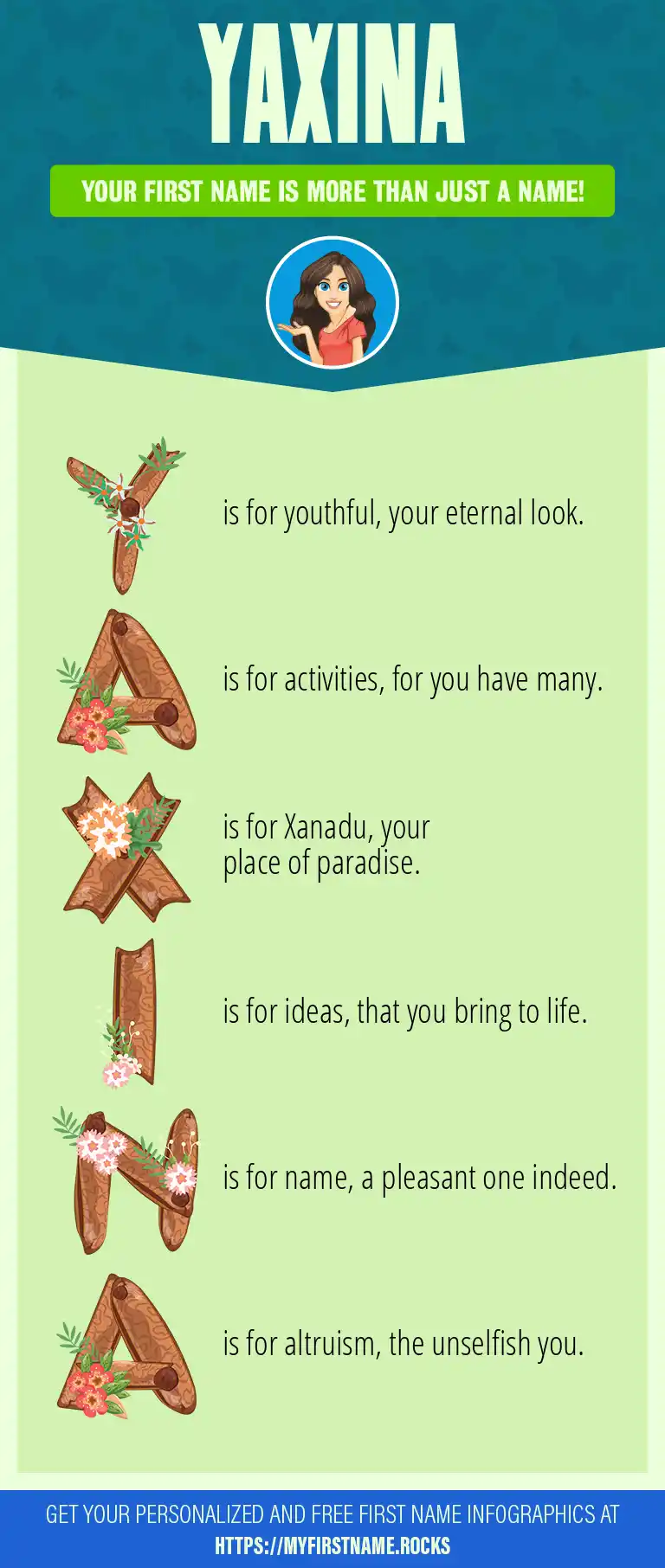 YAXINA

YOUR FIRST NAME IS MORE THAN JUST A NAME!

Y is for youthful, your eternal look.

A is for activities, for you have many.

X is for Xanadu, your place of paradise.

I is for ideas, that you bring to life.

N is for name, a pleasant one indeed.

A is for altruism, the unselfish you.

GET YOUR PERSONALIZED AND FREE FIRST NAME INFOGRAPHICS AT HTTPS://MYFIRSTNAME.ROCKS