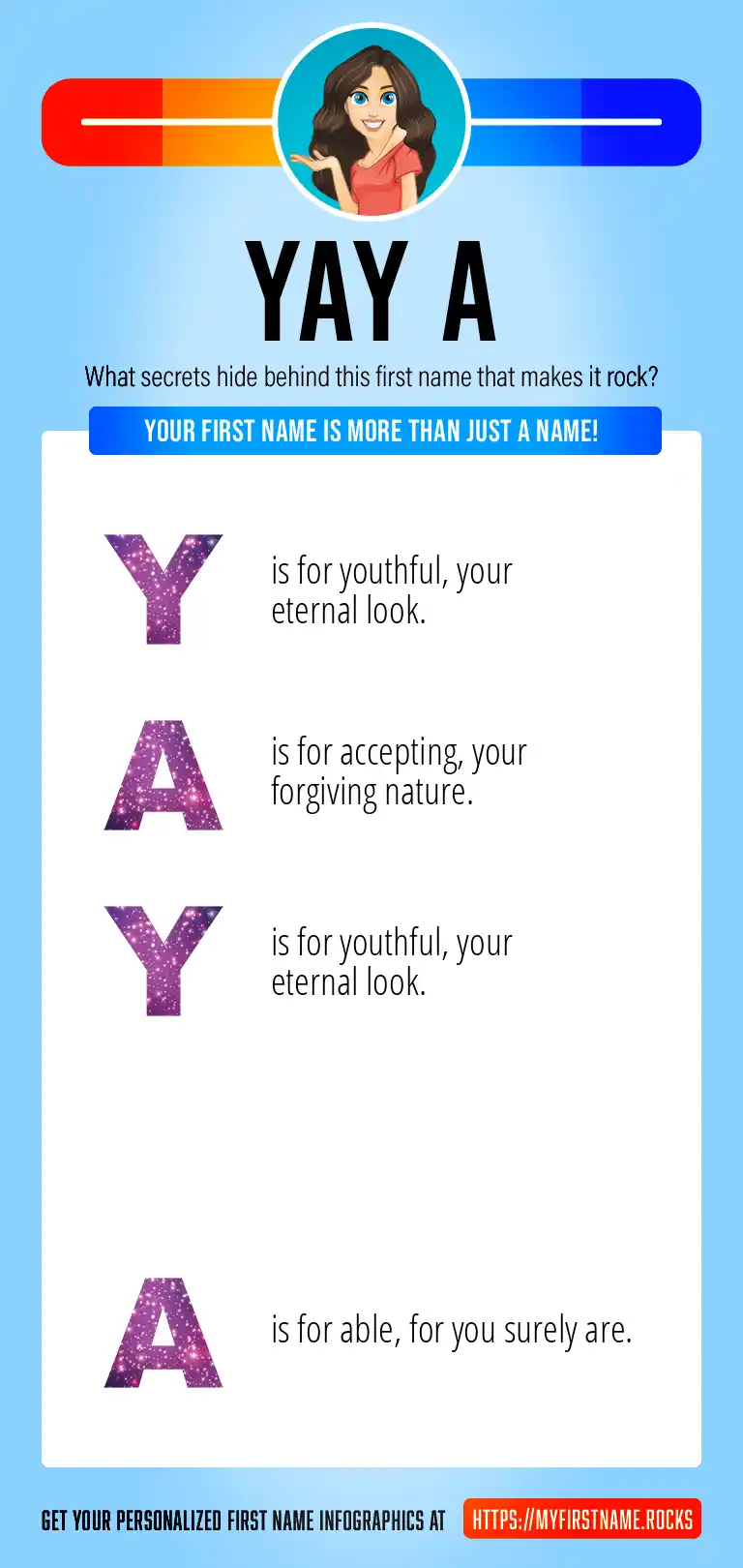 YAY A

What secrets hide behind this first name that makes it rock?

YOUR FIRST NAME IS MORE THAN JUST A NAME!

Y is for youthful, your eternal look.

A is for accepting, your forgiving nature.

Y is for youthful, your eternal look.

A is for able, for you surely are.

GET YOUR PERSONALIZED FIRST NAME INFOGRAPHICS AT HTTPS://MYFIRSTNAME.ROCKS