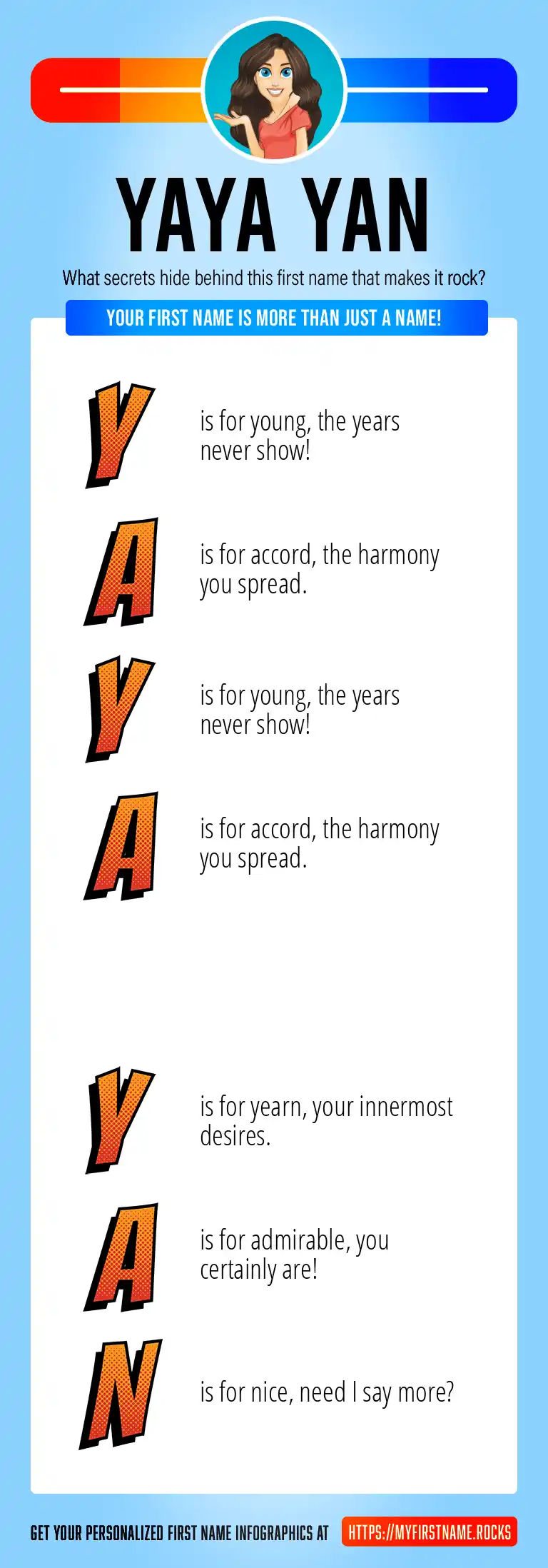 YAYA YAN

What secrets hide behind this first name that makes it rock?

YOUR FIRST NAME IS MORE THAN JUST A NAME!

Y is for young, the years never show!

A is for accord, the harmony you spread.

Y is for young, the years never show!

A is for accord, the harmony you spread.

Y is for yearn, your innermost desires.

A is for admirable, you certainly are!

N is for nice, need I say more?

GET YOUR PERSONALIZED FIRST NAME INFOGRAPHICS AT HTTPS://MYFIRSTNAME.ROCKS