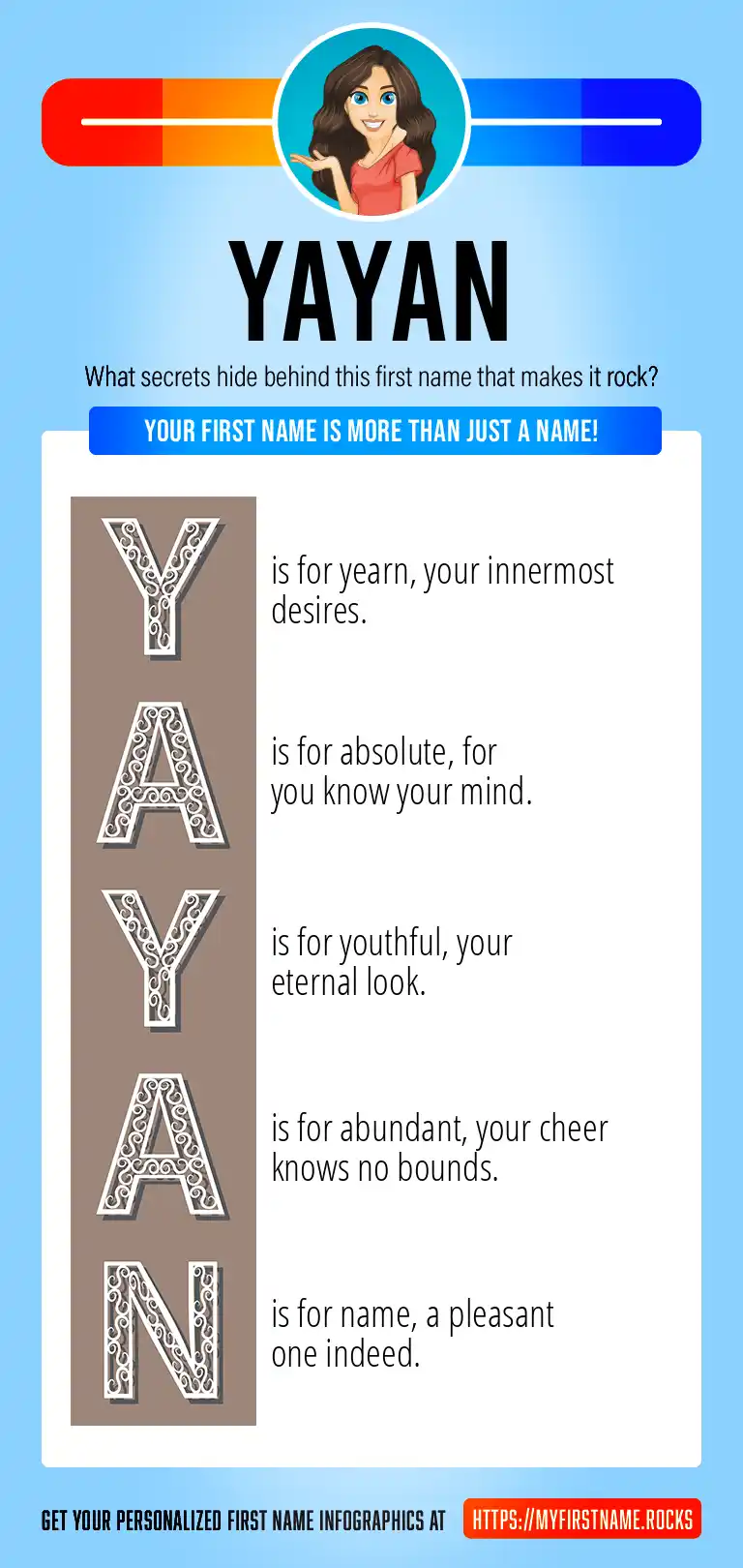 YAYAN

What secrets hide behind this first name that makes it rock?

YOUR FIRST NAME IS MORE THAN JUST A NAME!

Y is for yearn, your innermost desires.

A is for absolute, for you know your mind.

Y is for youthful, your eternal look.

A is for abundant, your cheer knows no bounds.

N is for name, a pleasant one indeed.

GET YOUR PERSONALIZED FIRST NAME INFOGRAPHICS AT HTTPS://MYFIRSTNAME.ROCKS