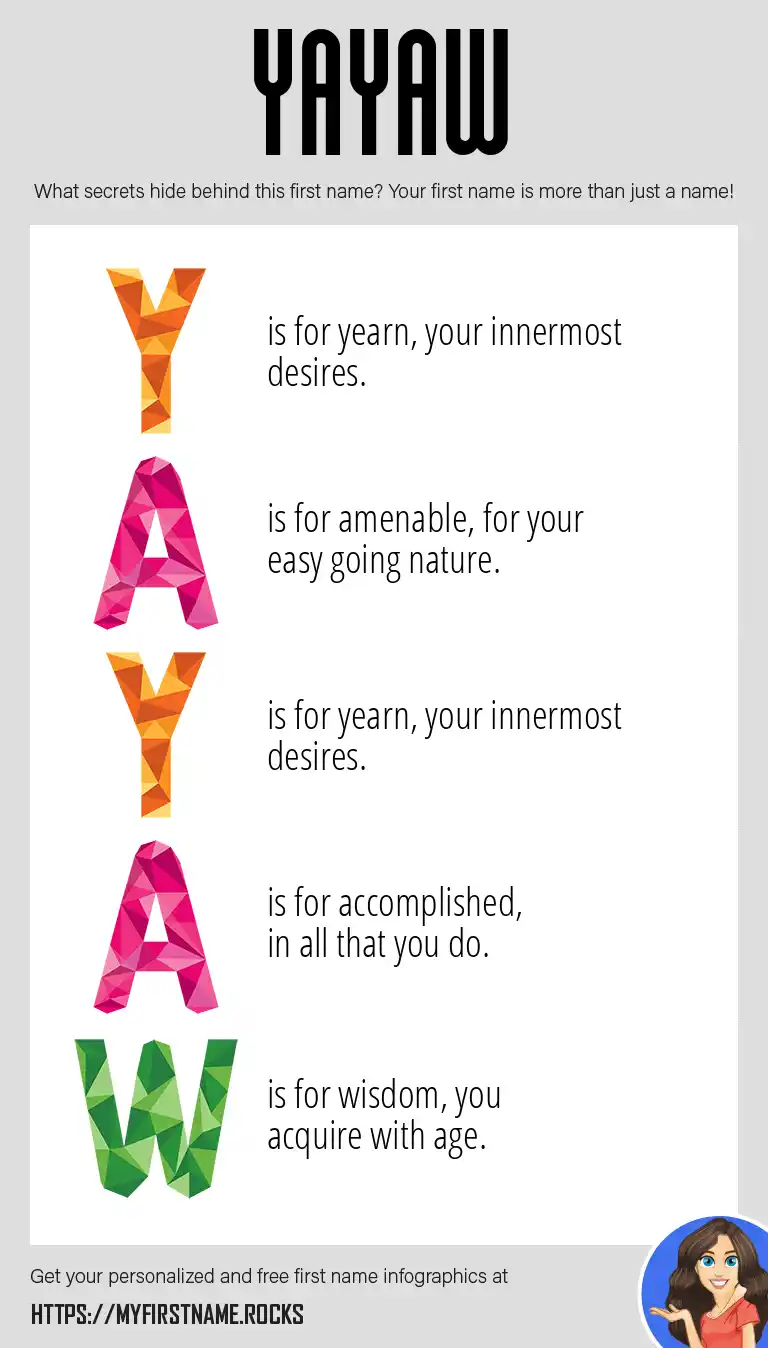 YAYAW

What secrets hide behind this first name? Your first name is more than just a name!

Y is for yearn, your innermost desires.

A is for amenable, for your easy going nature.

Y is for yearn, your innermost desires.

A is for accomplished, in all that you do.

W is for wisdom, you acquire with age.

Get your personalized and free first name infographics at

HTTPS://MYFIRSTNAME.ROCKS