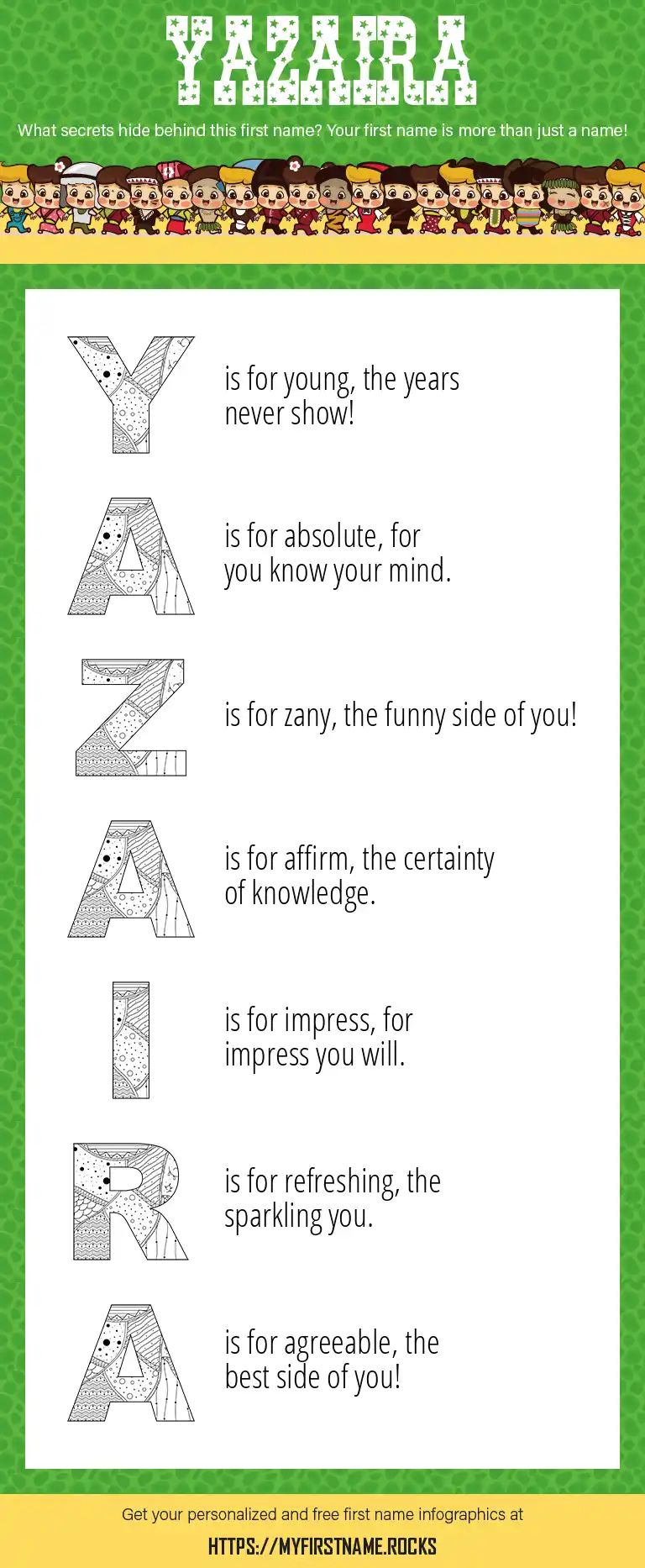 YAZAIRA

What secrets hide behind this first name? Your first name is more than just a name!

Y is for young, the years never show!

A is for absolute, for you know your mind.

Z is for zany, the funny side of you!

A is for affirm, the certainty of knowledge.

I is for impress, for impress you will.

R is for refreshing, the sparkling you.

A is for agreeable, the best side of you!

Get your personalized and free first name infographics at

HTTPS://MYFIRSTNAME.ROCKS