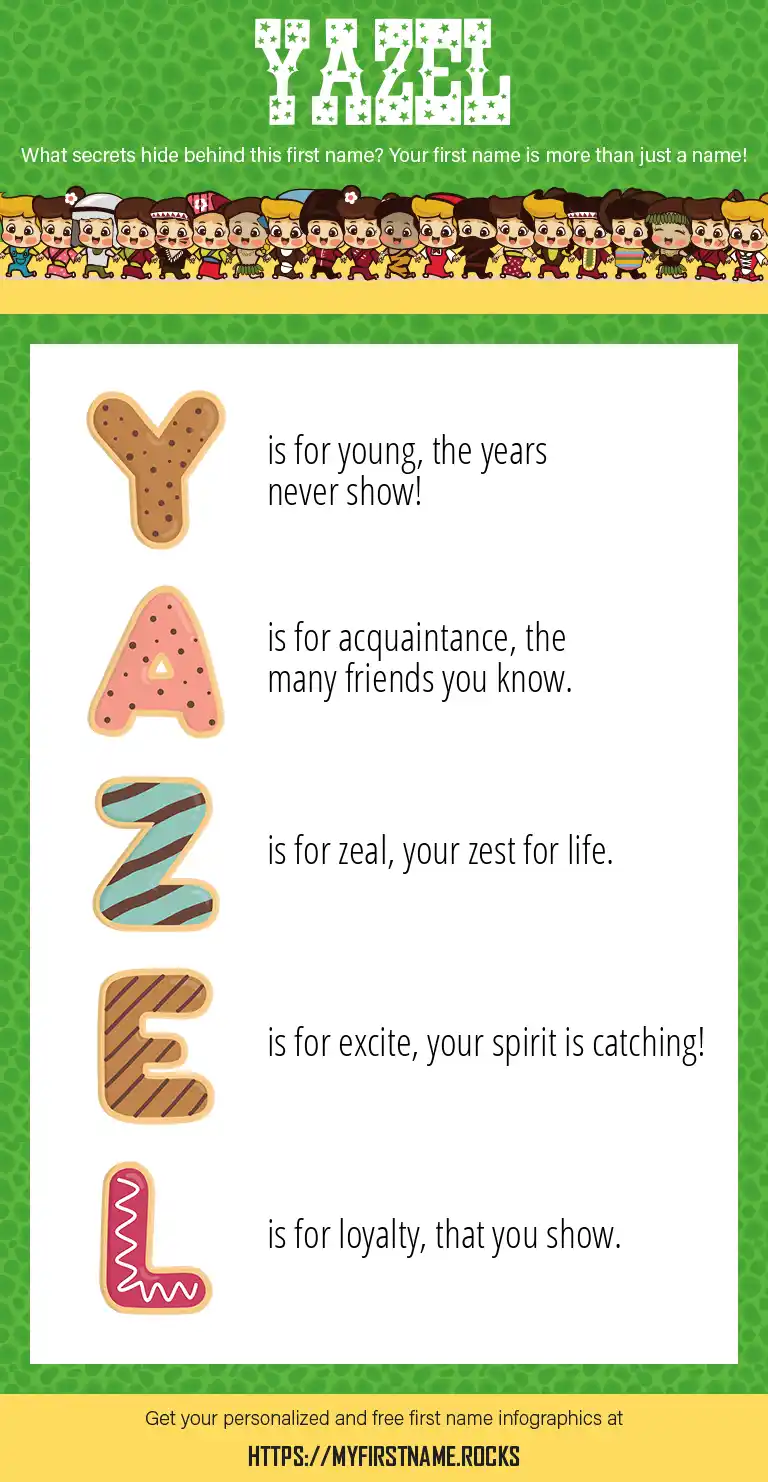 YAZEL

What secrets hide behind this first name? Your first name is more than just a name!

Y is for young, the years never show!

A is for acquaintance, the many friends you know.

Z is for zeal, your zest for life.

E is for excite, your spirit is catching!

L is for loyalty, that you show.

Get your personalized and free first name infographics at

HTTPS://MYFIRSTNAME.ROCKS